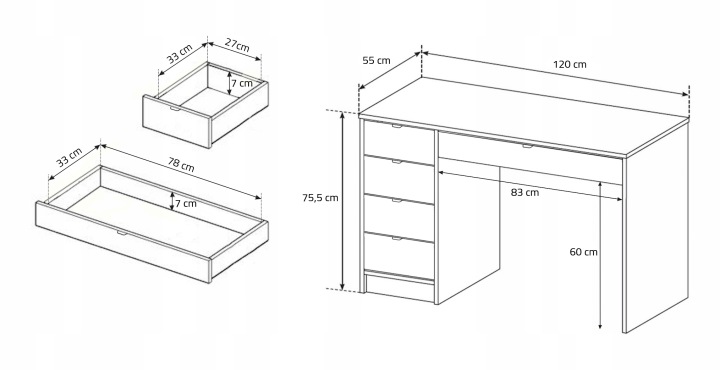 33 cm
27cm
7 cm
33 cm
78 cm
7 cm
55 cm
120 cm
75,5 cm
83 cm
60 cm