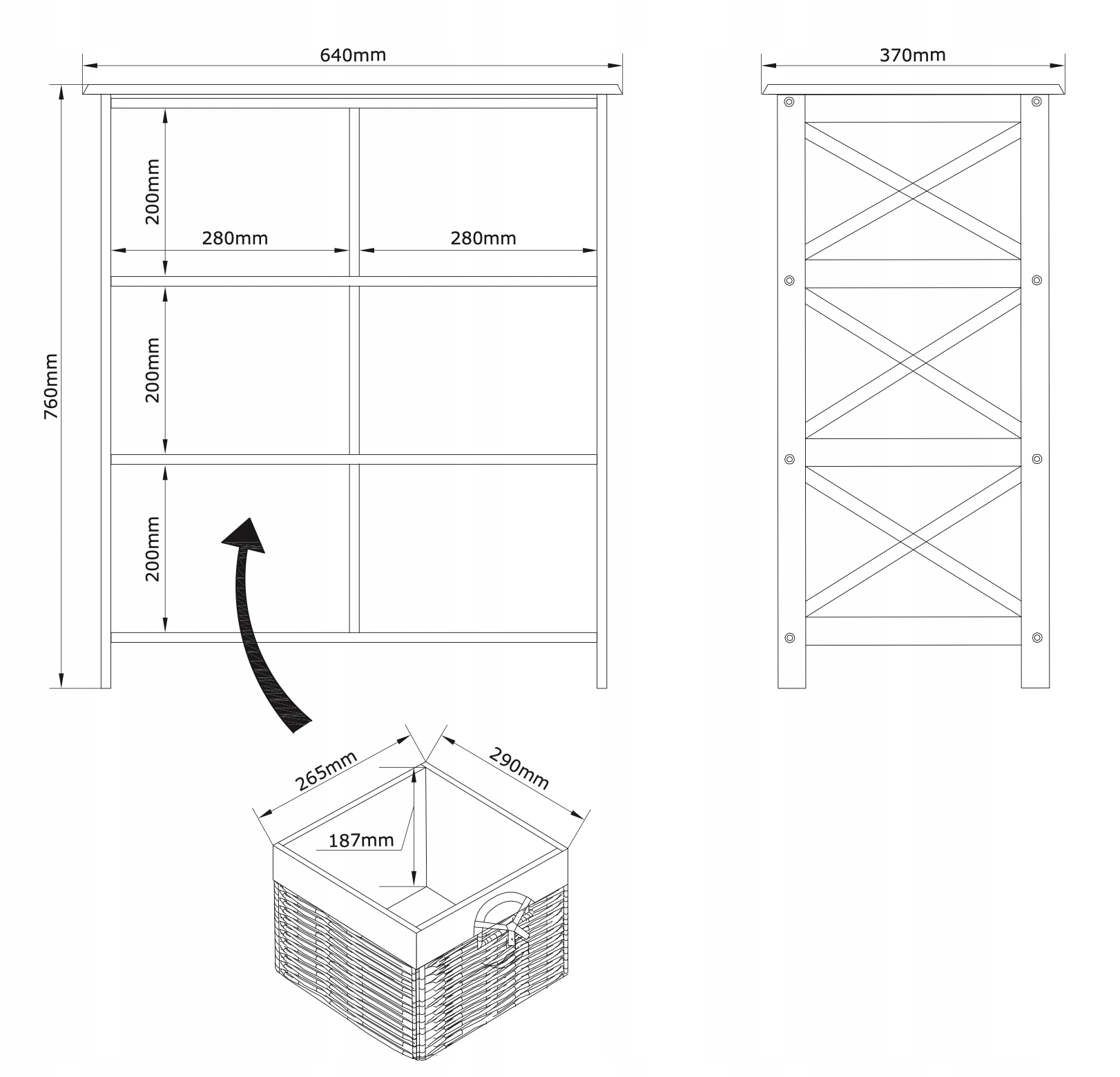 640mm

370mm

760mm

200mm

280mm

280mm

200mm

200mm

265mm

290mm

187mm