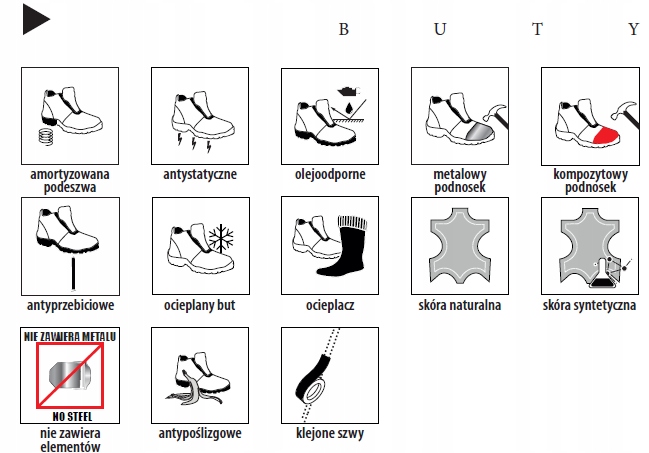 B U T Y

amortyzowana podeszwa

antystatyczne

olejoodporne

metalowy podnosek

kompozytowy podnosek

antyprzebiciowe

ocieplany but

ocieplacz

skóra naturalna

skóra syntetyczna

NIE ZAWIERA METALU

NO STEEL

nie zawiera elementów

antypoślizgowe

klejone szwy