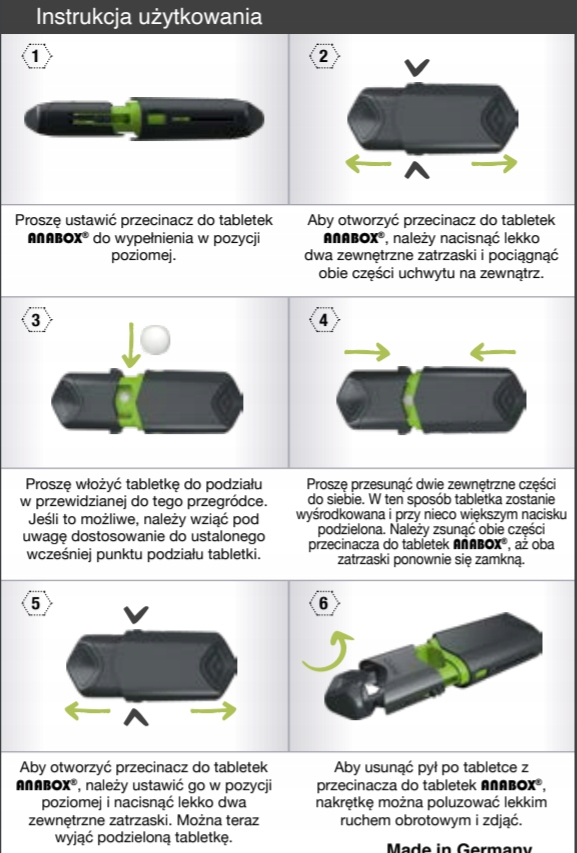 Instrukcja użytkowania

1

Proszę ustawić przecinacz do tabletek ANABOX® do wypełnienia w pozycji poziomej.

2

Aby otworzyć przecinacz do tabletek ANABOX®, należy nacisnąć lekko dwa zewnętrzne zatrzaski i pociągnąć obie części uchwytu na zewnątrz.

3

Proszę włożyć tabletkę do podziału w przewidzianej do tego przegródce. Jeśli to możliwe, należy wziąć pod uwagę dostosowanie do ustalonego wcześniej punktu podziału tabletki.

4

Proszę przesunąć dwie zewnętrzne części do siebie. W ten sposób tabletka zostanie wyśrodkowana i przy nieco większym nacisku podzielona. Należy zsunąć obie części przecinacza do tabletek ANABOX®, aż oba zatrzaski ponownie się zamkną.

5

Aby otworzyć przecinacz do tabletek ANABOX®, należy ustawić go w pozycji poziomej i nacisnąć lekko dwa zewnętrzne zatrzaski. Można teraz wyjąć podzieloną tabletkę.

6

Aby usunąć pył po tabletce z przecinacza do tabletek ANABOX®, nakrętkę można poluzować lekkim ruchem obrotowym i zdjąć.

Made in Germany