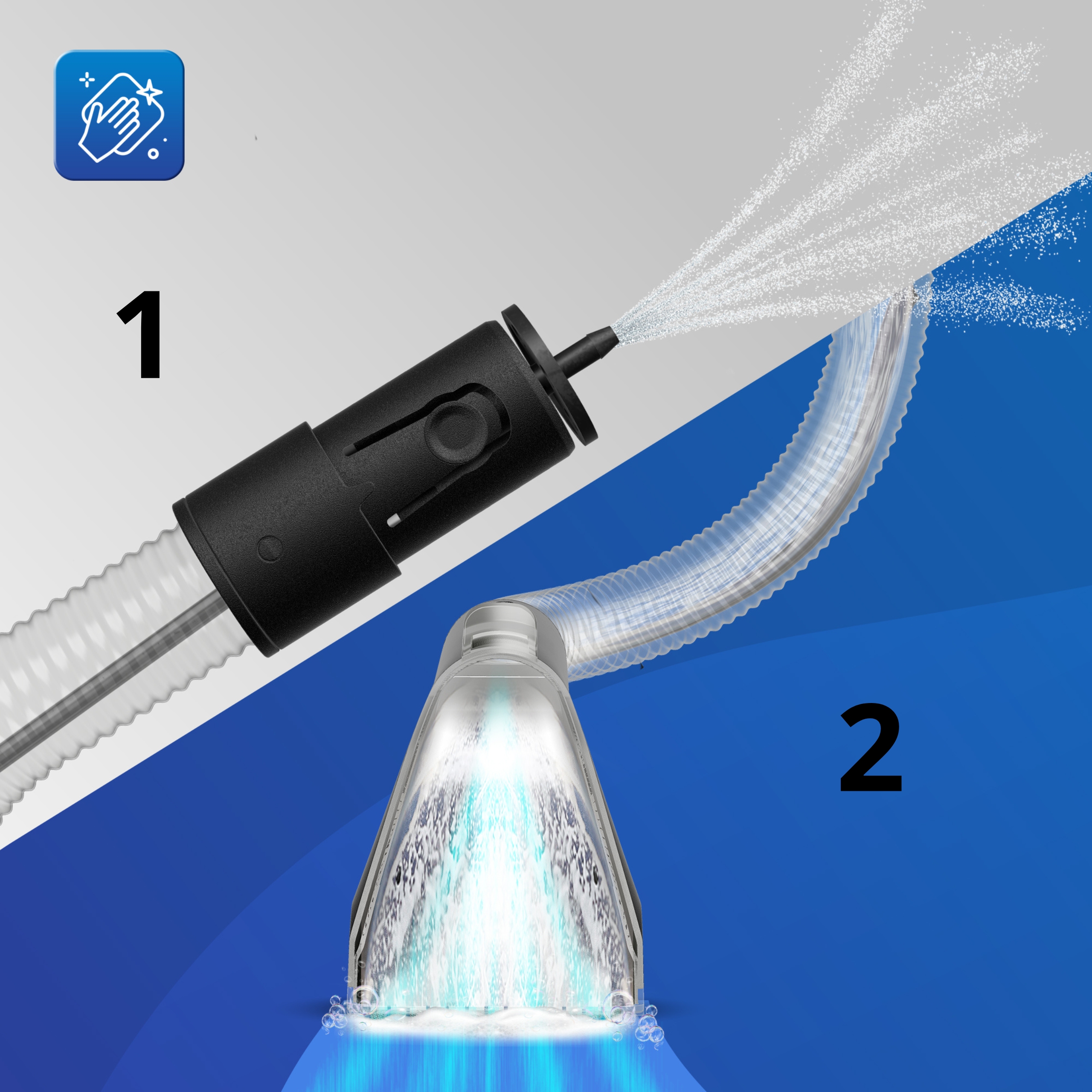 1

2