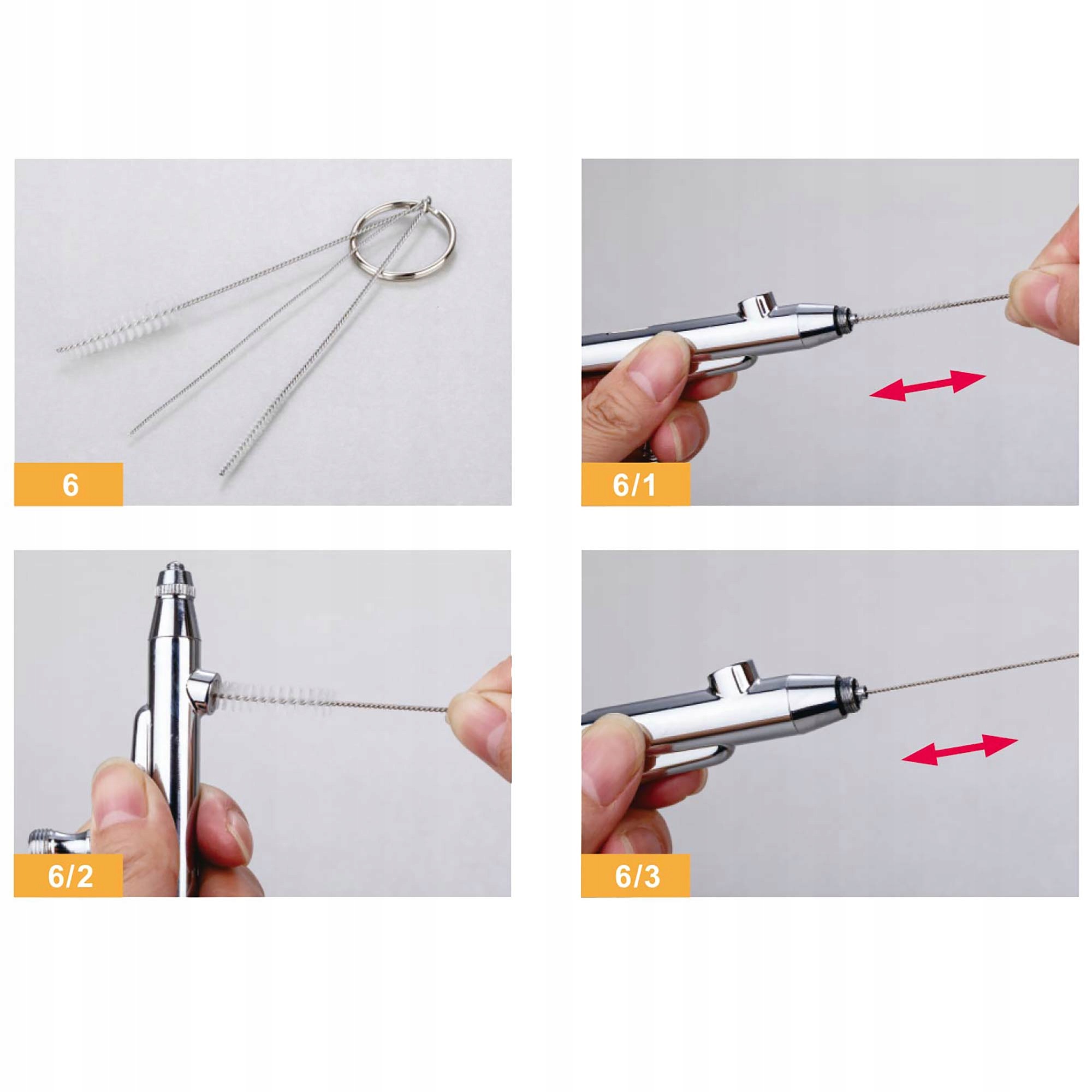 6

6/1

6/2

6/3