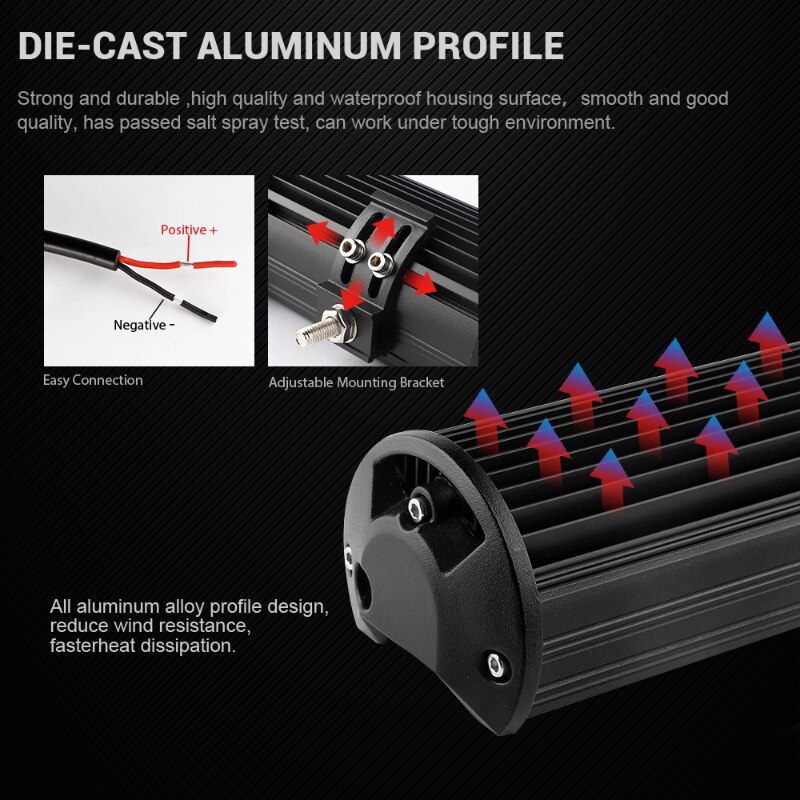 DIE-CAST ALUMINUM PROFILE

Strong and durable ,high quality and waterproof housing surface， smooth and good quality, has passed salt spray test, can work under tough environment.

Positive +

Negative -

Easy Connection

Adjustable Mounting Bracket

All aluminum alloy profile design, reduce wind resistance, fasterheat dissipation.