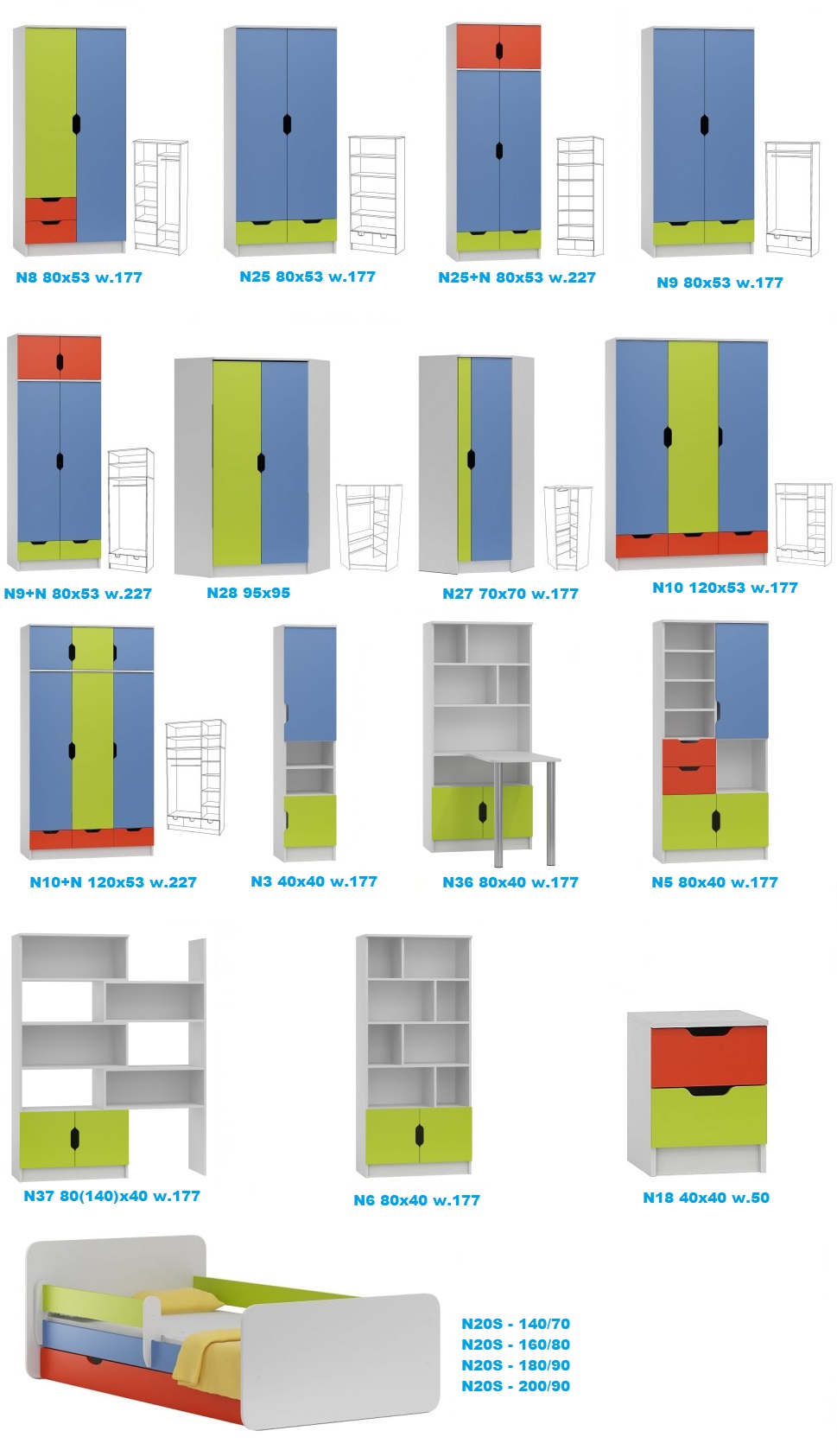 N8 80x53 w.177

N25 80x53 w.177

N25+N 80x53 w.227

N9 80x53 w.177

N9+N 80x53 w.227

N28 95x95

N27 70x70 w.177

N10 120x53 w.177

N10+N 120x53 w.227

N3 40x40 w.177

N36 80x40 w.177

N5 80x40 w.177

N37 80(140)x40 w.177

N6 80x40 w.177

N18 40x40 w.50

N20S - 140/70
N20S - 160/80
N20S - 180/90
N20S - 200/90