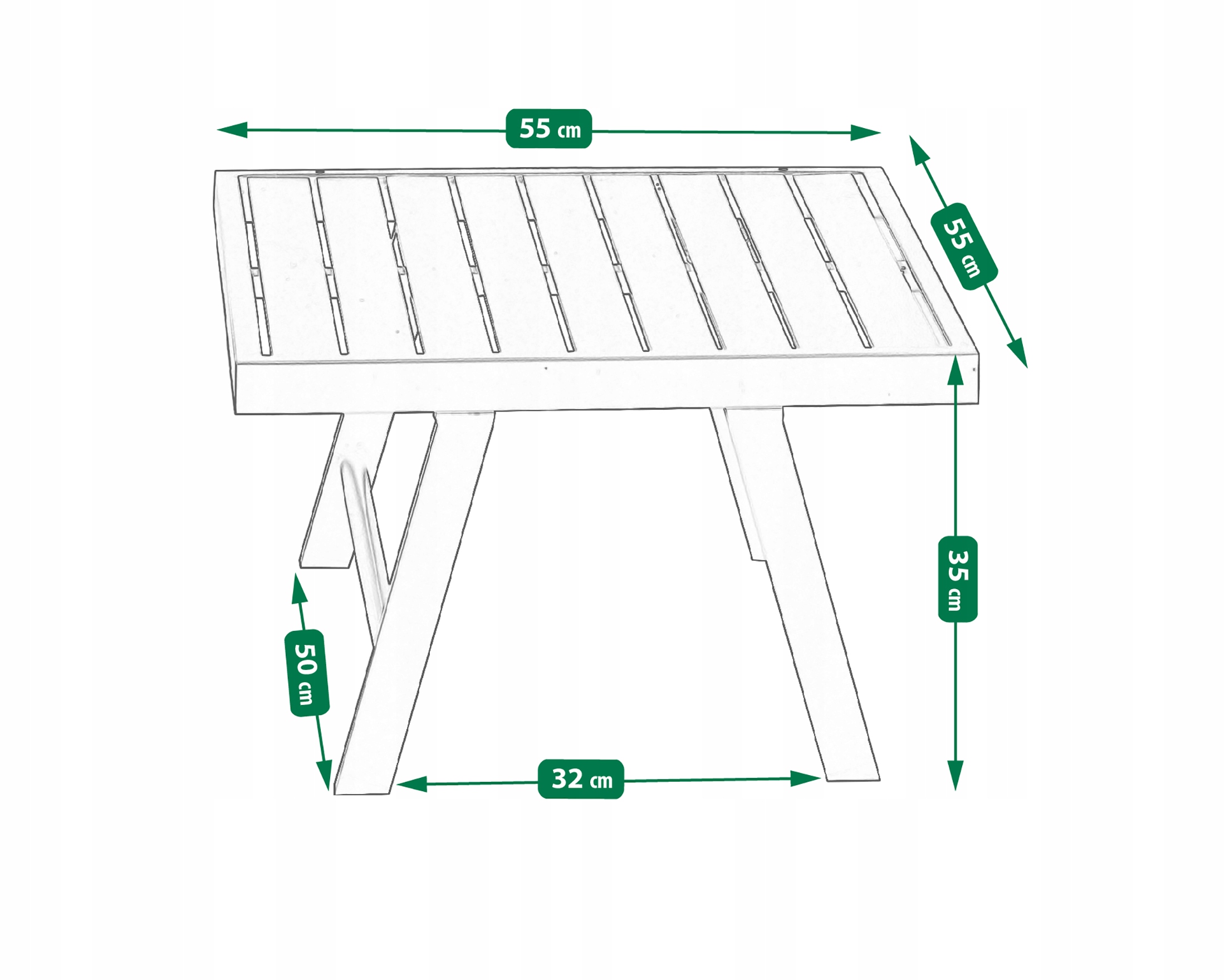 55 cm

55 cm

35 cm

50 cm

32 cm