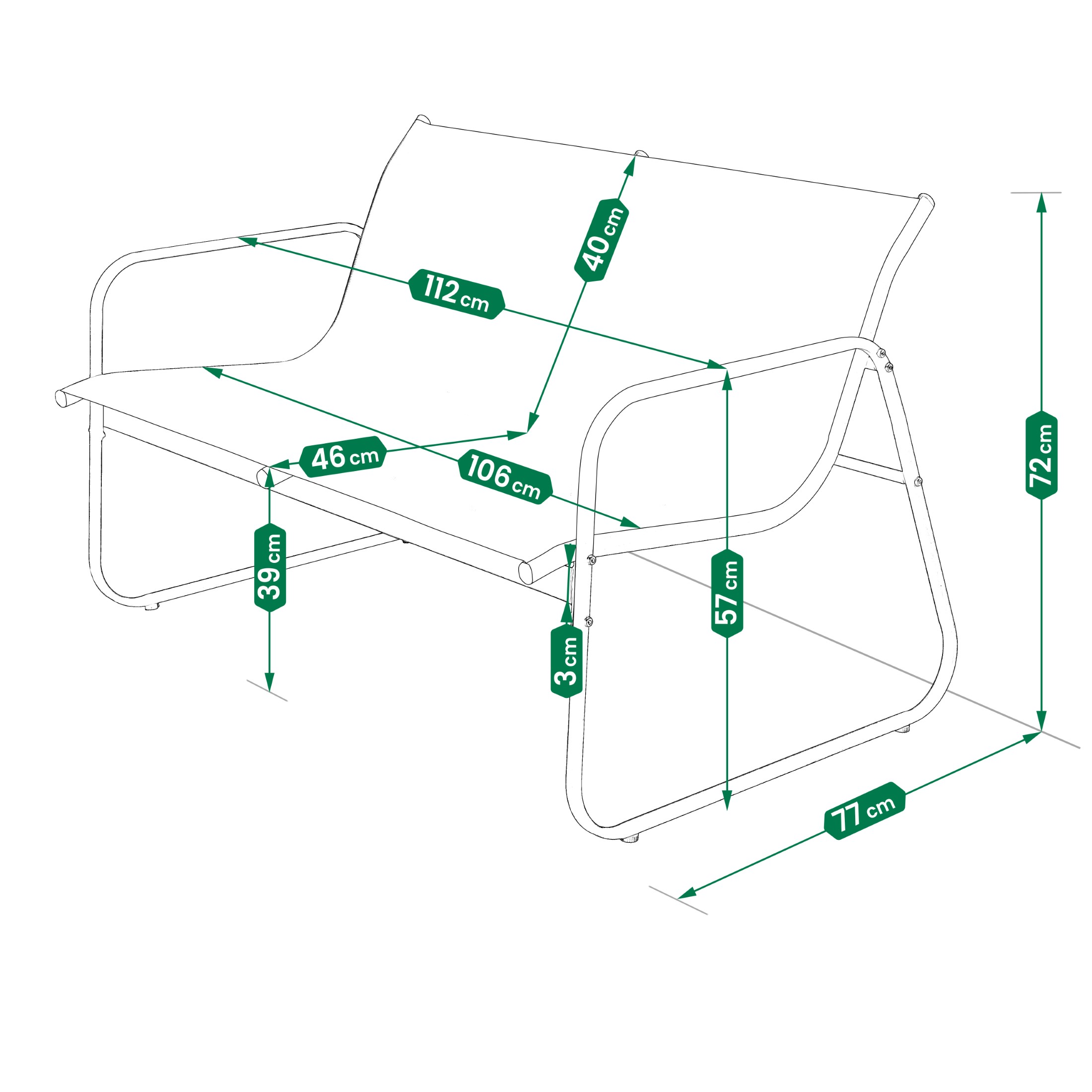 40 cm
112 cm
72 cm
46 cm
106 cm
39 cm
57 cm
3 cm
77 cm