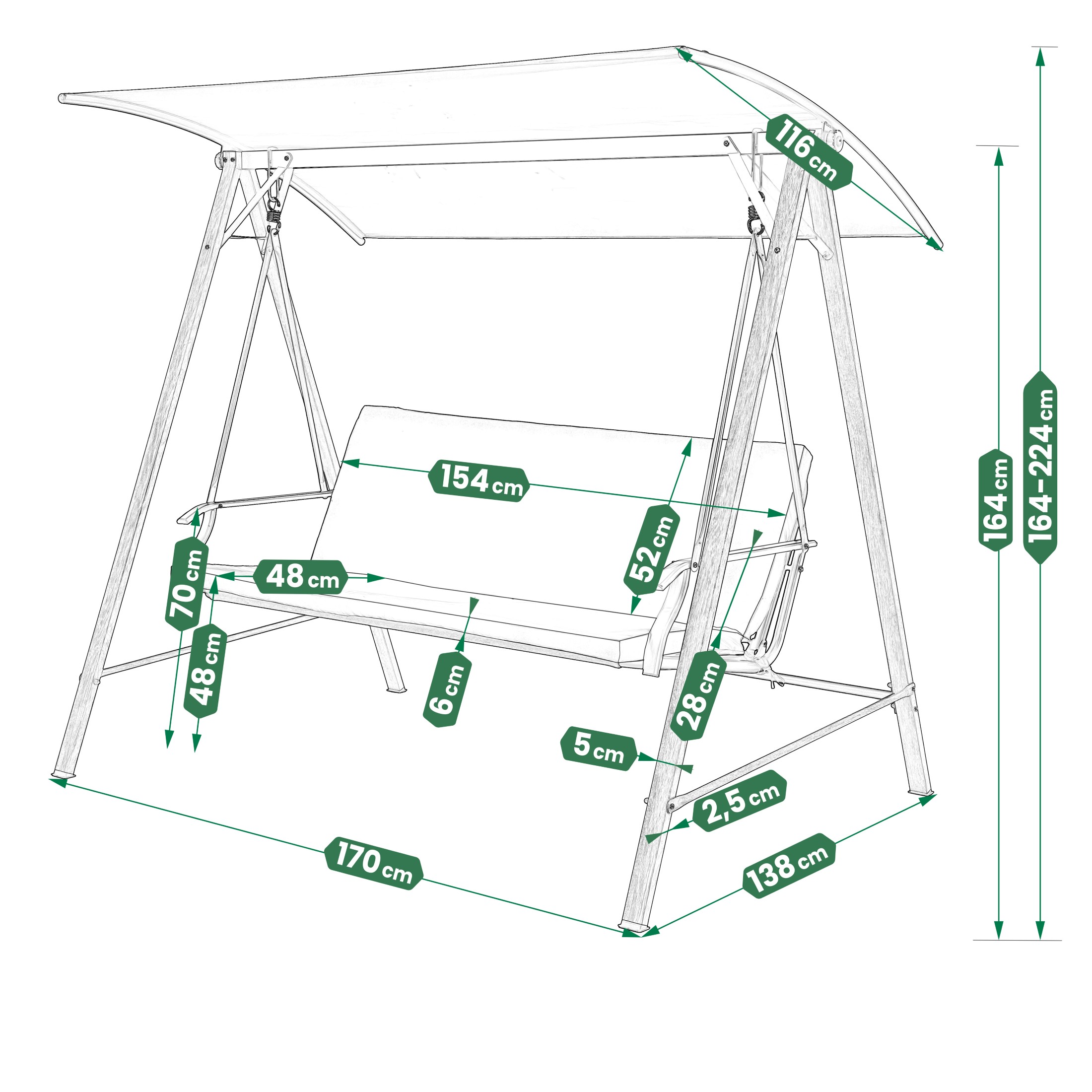 116 cm

164 cm

164–224 cm

154 cm

52 cm

70 cm

48 cm

48 cm

6 cm

28 cm

5 cm

2,5 cm

170 cm

138 cm