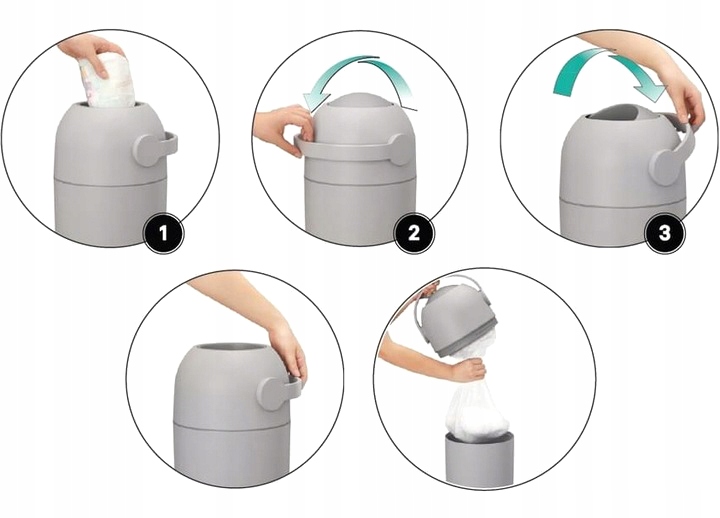 1

2

3