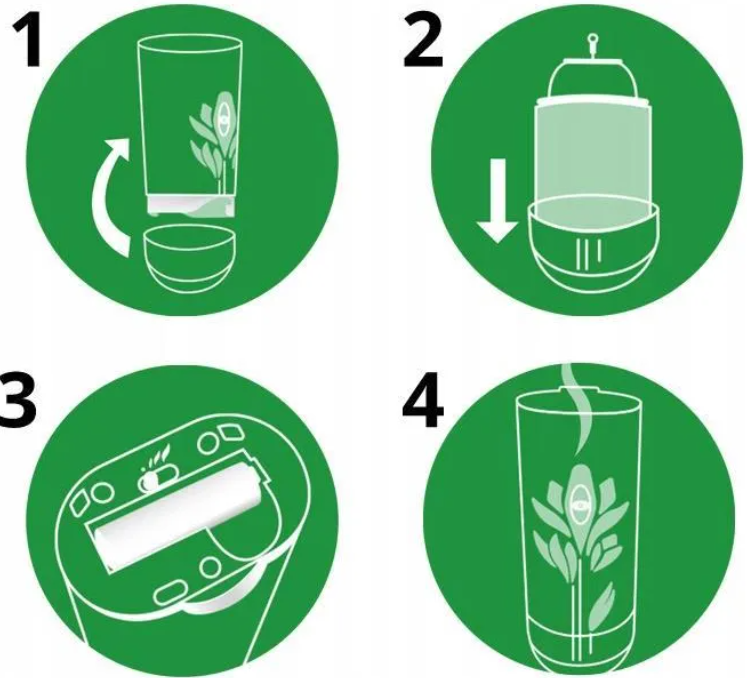 1

2

3

4