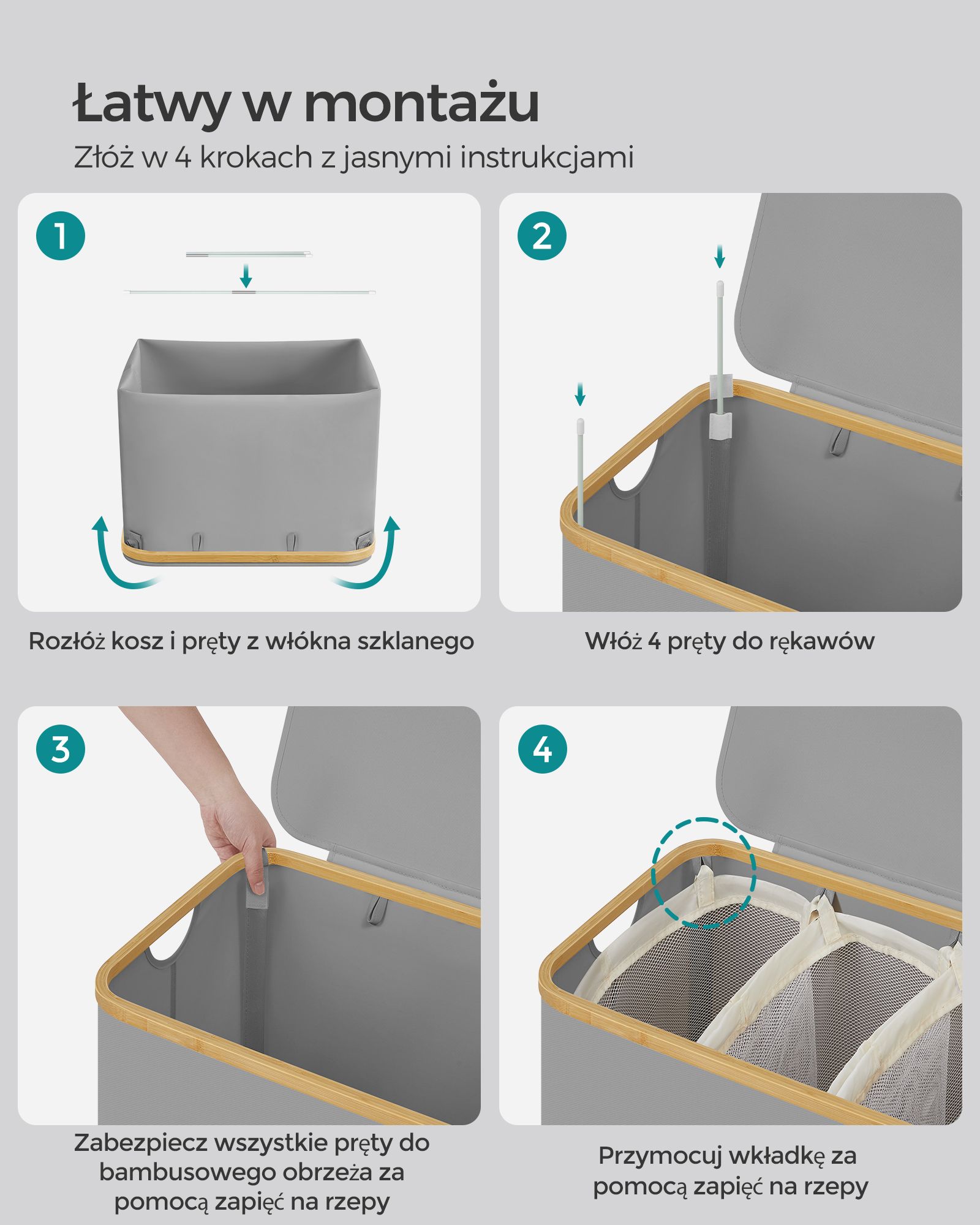 Łatwy w montażu
Złóż w 4 krokach z jasnymi instrukcjami

1

Rozłóż kosz i pręty z włókna szklanego

2

Włóż 4 pręty do rękawów

3

Zabezpiecz wszystkie pręty do bambusowego obrzeża za pomocą zapięć na rzepy

4

Przymocuj wkładkę za pomocą zapięć na rzepy