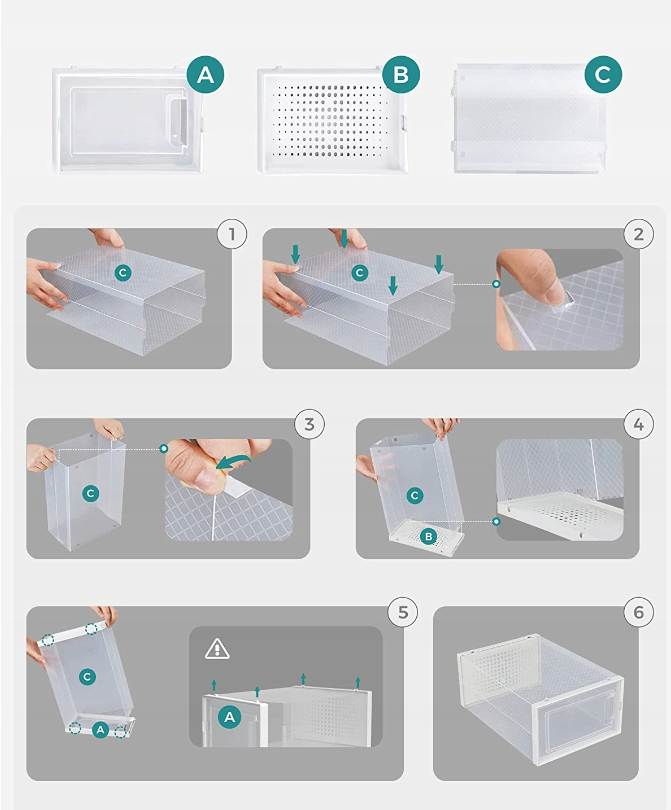 A
B
C
1
C
2
C
3
C
4
C
B
5
C
A
A
6