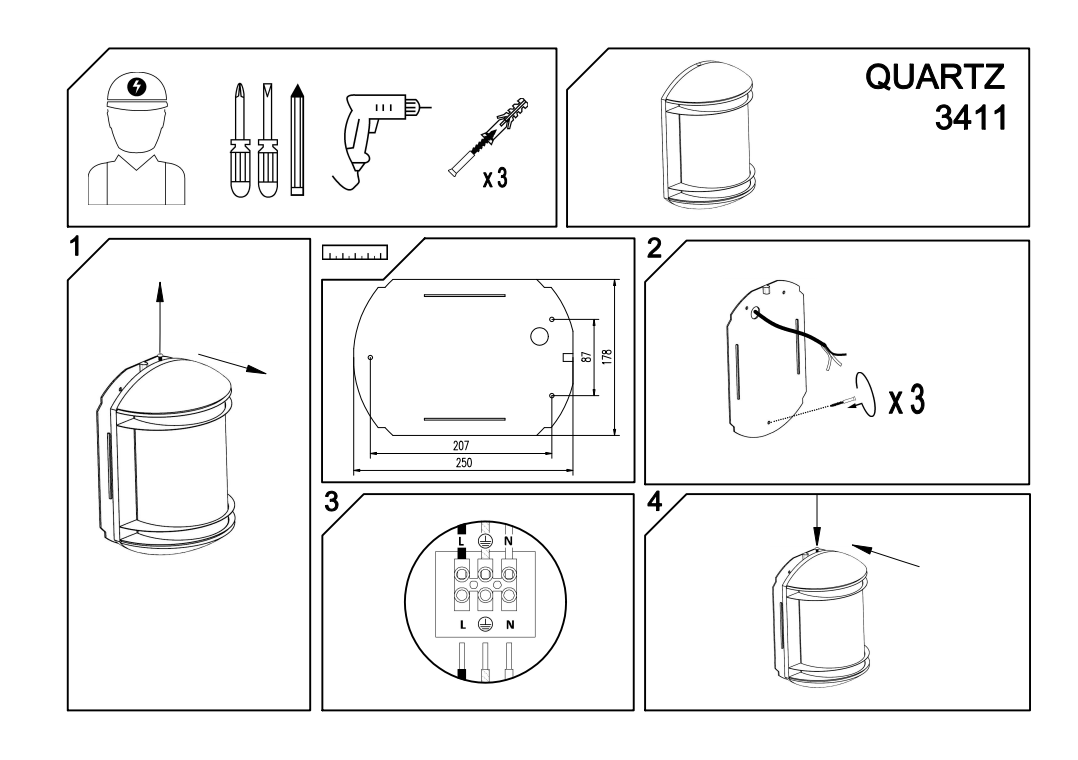 x 3

QUARTZ
3411

1

87
178
207
250

2

x 3

3

L
N
L
N

4