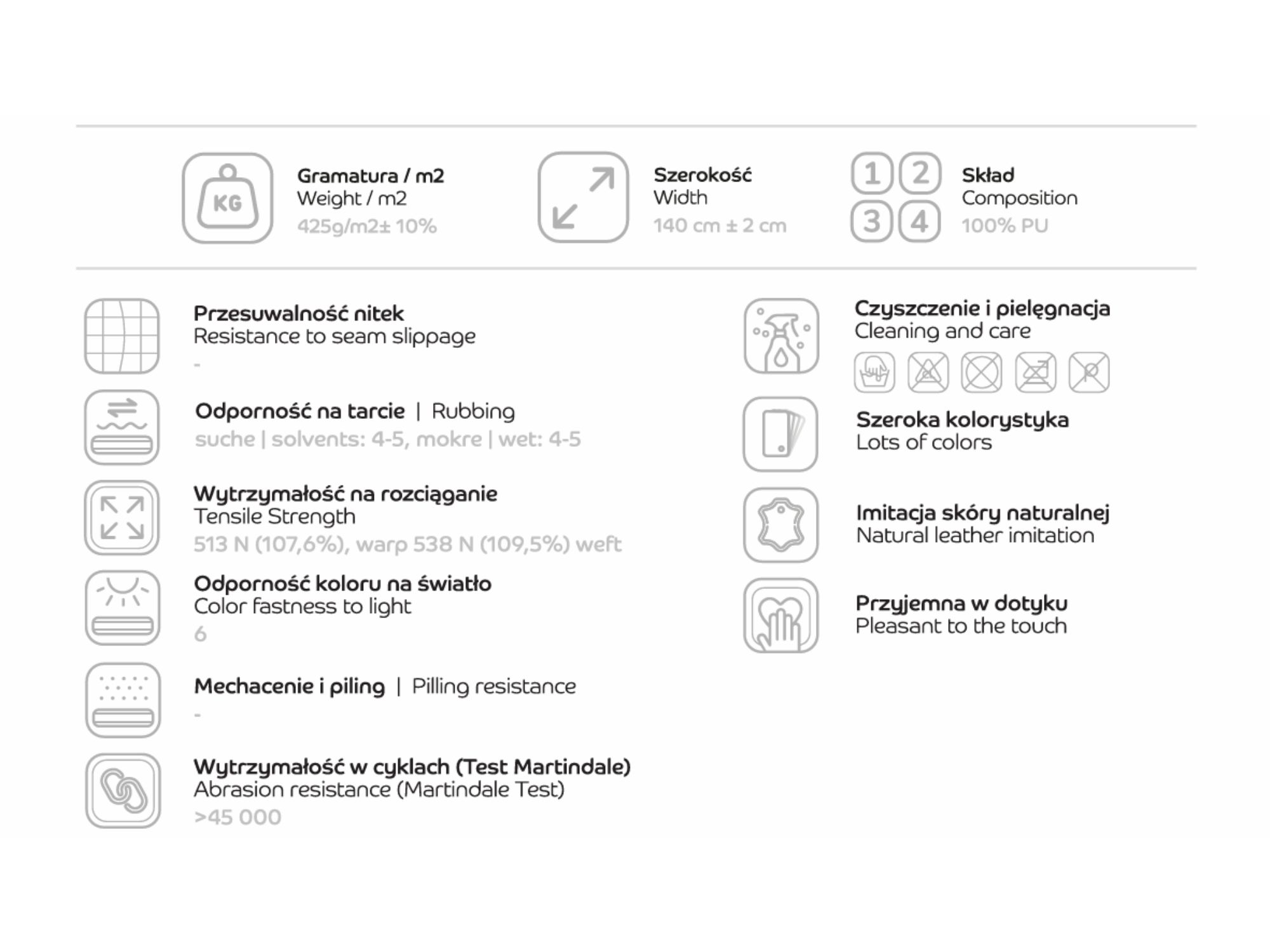 KG

Gramatura / m2
Weight / m2
425g/m2± 10%

Szerokość
Width
140 cm ± 2 cm

1 2 3 4

Skład
Composition
100% PU

Przesuwalność nitek
Resistance to seam slippage
-

Odporność na tarcie | Rubbing
suche | solvents: 4-5, mokre | wet: 4-5

Wytrzymałość na rozciąganie
Tensile Strength
513 N (107,6%), warp 538 N (109,5%) weft

Odporność koloru na światło
Color fastness to light
6

Mechacenie i piling | Pilling resistance
-

Wytrzymałość w cyklach (Test Martindale)
Abrasion resistance (Martindale Test)
>45 000

Czyszczenie i pielęgnacja
Cleaning and care

Szeroka kolorystyka
Lots of colors

Imitacja skóry naturalnej
Natural leather imitation

Przyjemna w dotyku
Pleasant to the touch