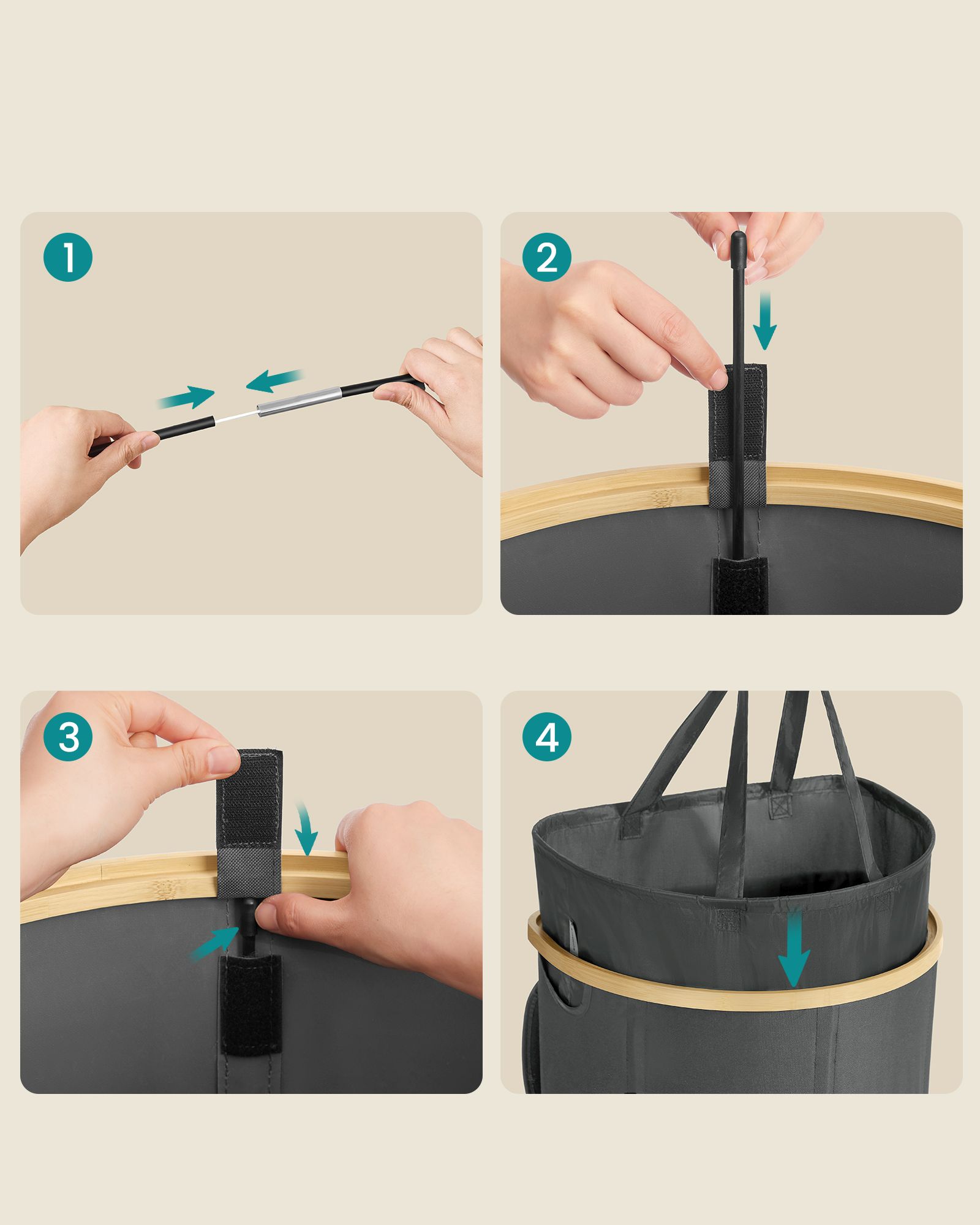 1

2

3

4