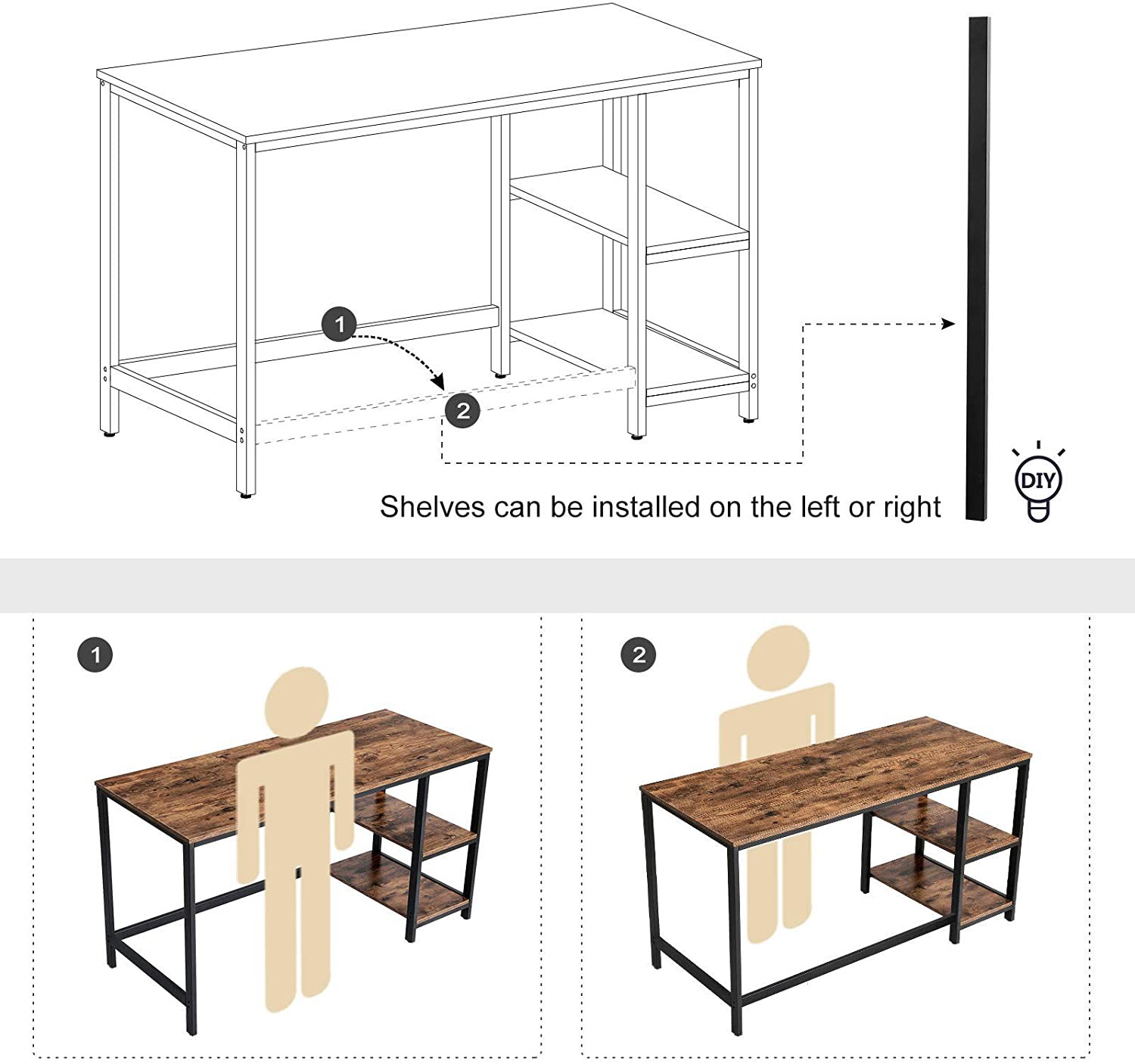 1

2

Shelves can be installed on the left or right

DIY

1

2