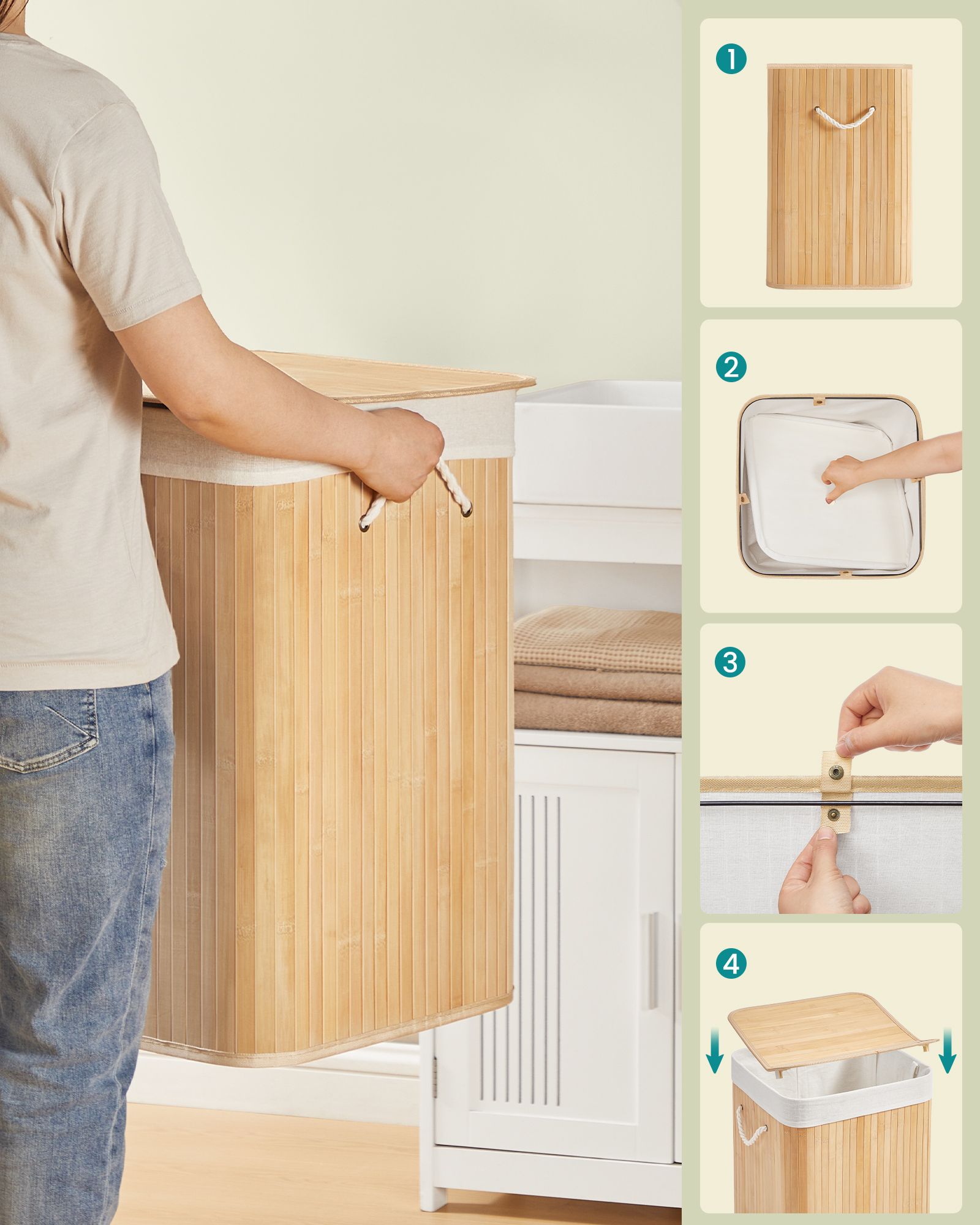 1

2

3

4