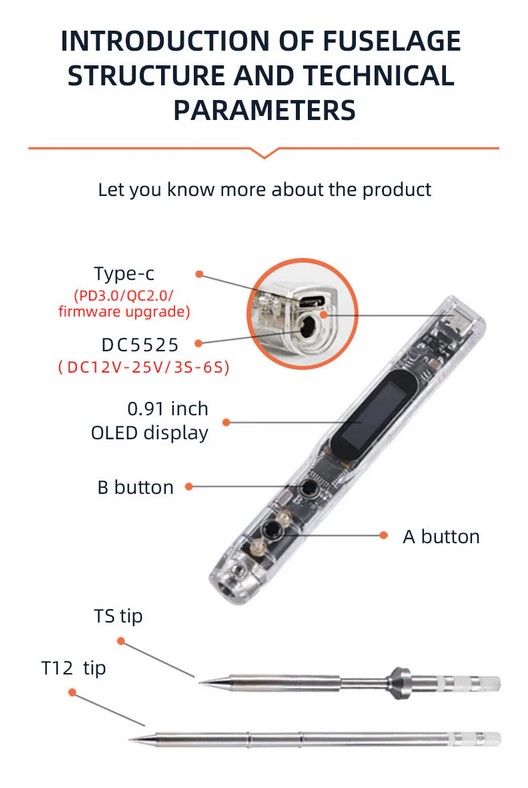 INTRODUCTION OF FUSELAGE STRUCTURE AND TECHNICAL PARAMETERS

Let you know more about the product

Type-c
(PD3.0/QC2.0/ firmware upgrade)

DC5525
(DC12V-25V/3S-6S)

0.91 inch
OLED display

B button

A button

TS tip

T12 tip