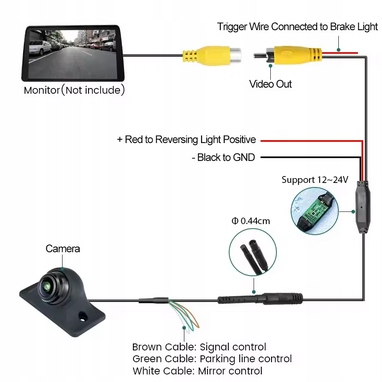 Trigger Wire Connected to Brake Light

Monitor(Not include)

Video Out

+ Red to Reversing Light Positive

- Black to GND

Support 12~24V

Φ 0.44cm

Camera

Brown Cable: Signal control
Green Cable: Parking line control
White Cable: Mirror control