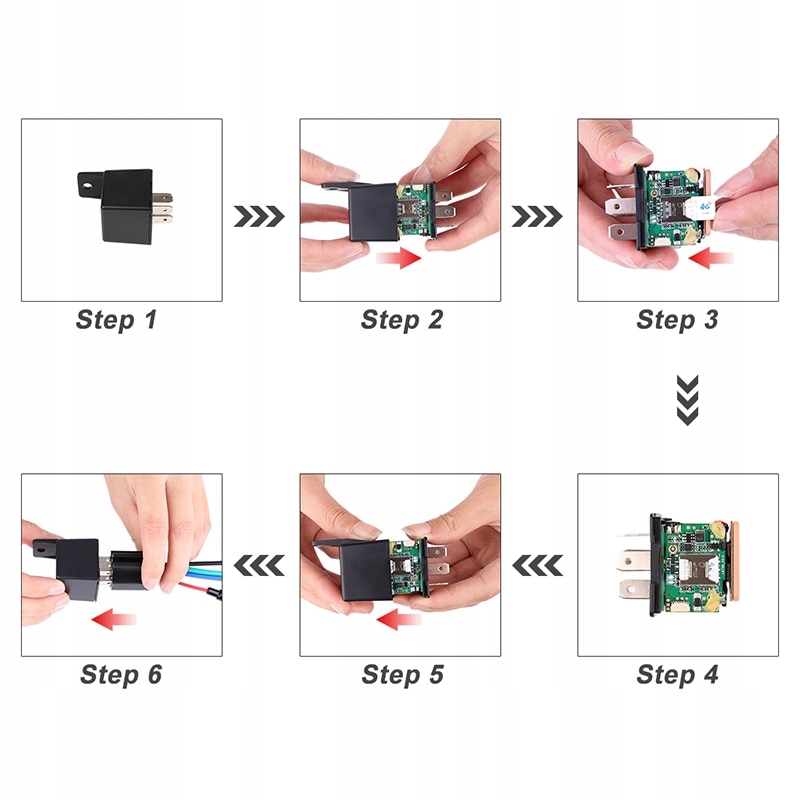 Step 1

Step 2

4G

Step 3

Step 6

Step 5

Step 4