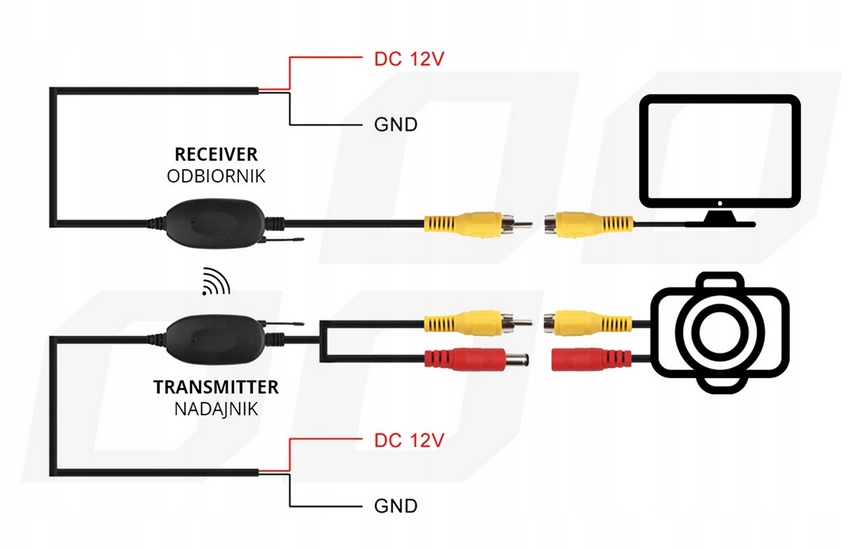 DC 12V

GND

RECEIVER
ODBIORNIK

TRANSMITTER
NADAJNIK

DC 12V

GND