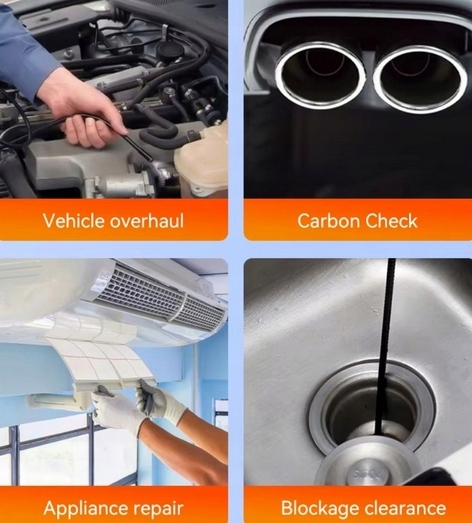 Vehicle overhaul

Carbon Check

Appliance repair

Blockage clearance