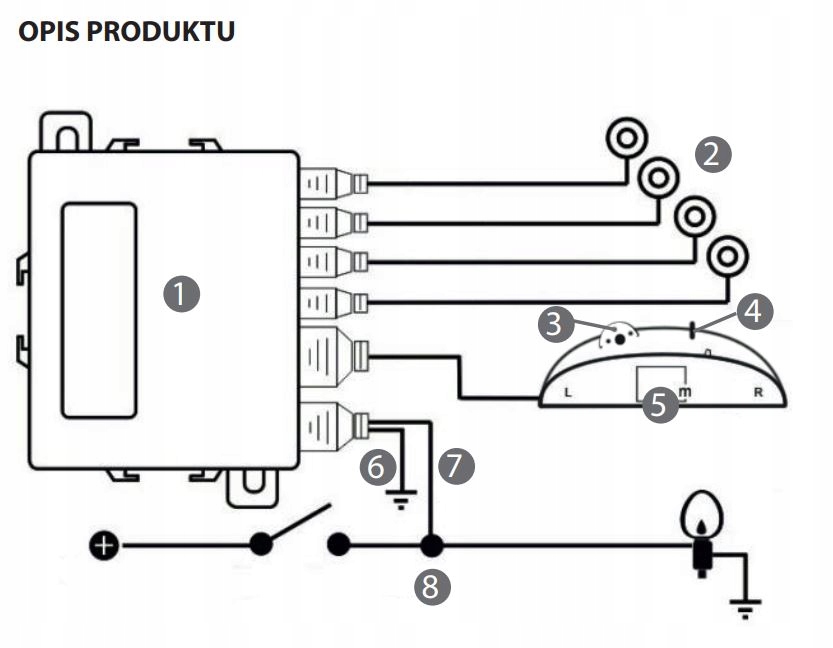 OPIS PRODUKTU

1

2

3

4

L

m

R

5

6

7

+

8