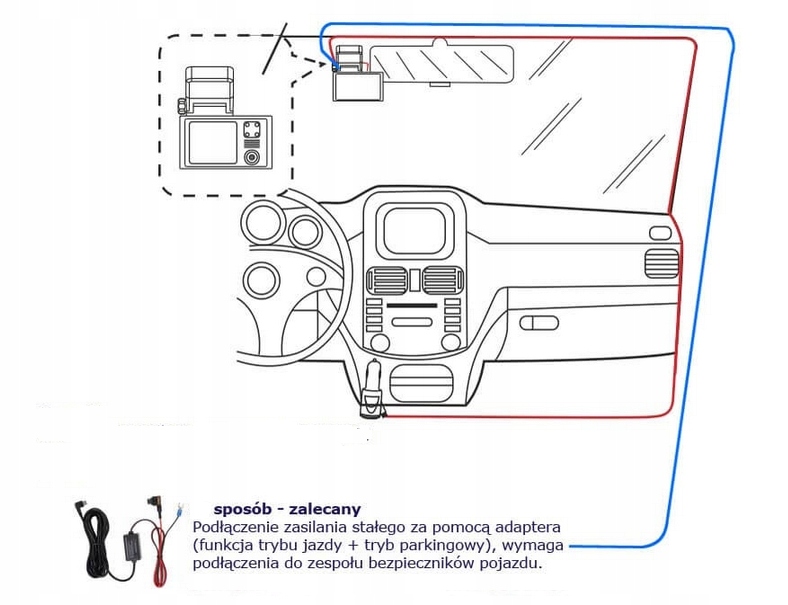 sposób - zalecany
Podłączenie zasilania stałego za pomocą adaptera (funkcja trybu jazdy + tryb parkingowy), wymaga podłączenia do zespołu bezpieczników pojazdu.