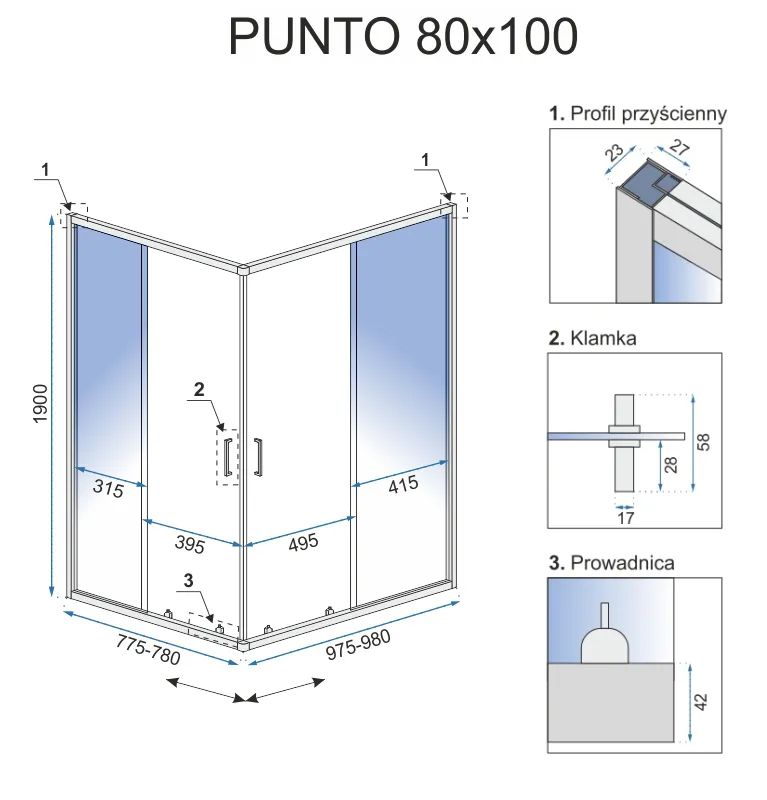 PUNTO 80x100

1
1
1900
2
315
415
395
495
3
775-780
975-980

1. Profil przyścienny
23
27

2. Klamka
58
28
17

3. Prowadnica
42