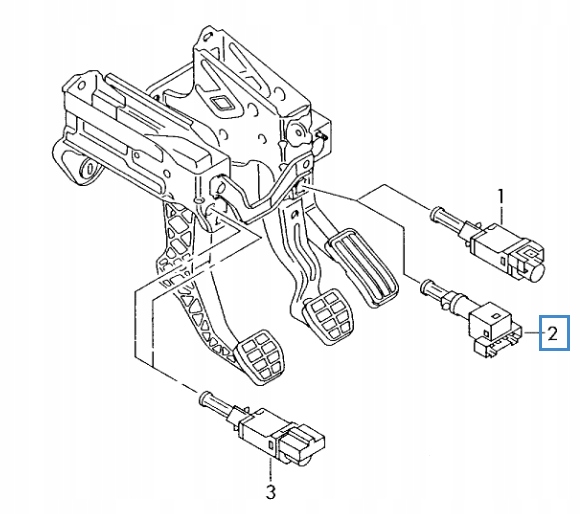 1

2

3