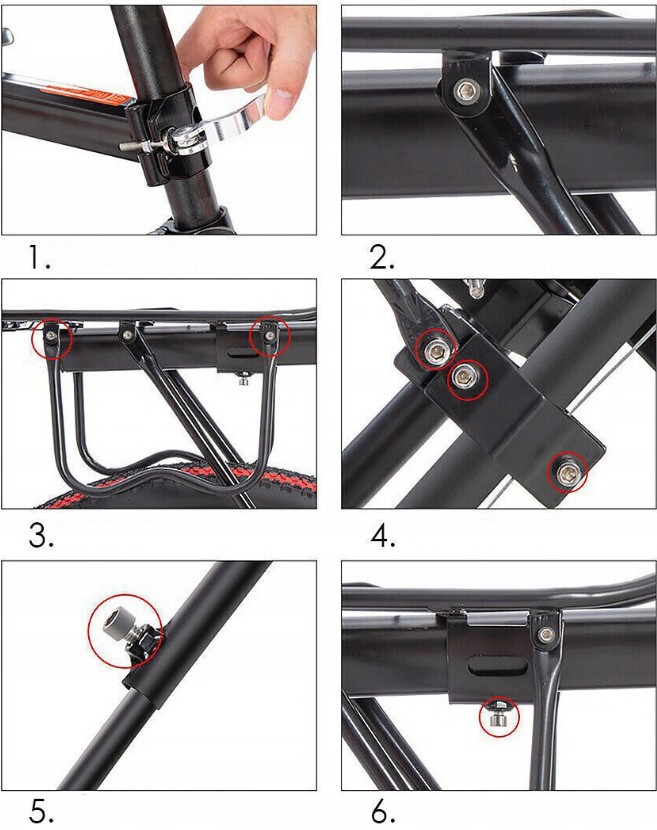 1.

2.

3.

4.

5.

6.