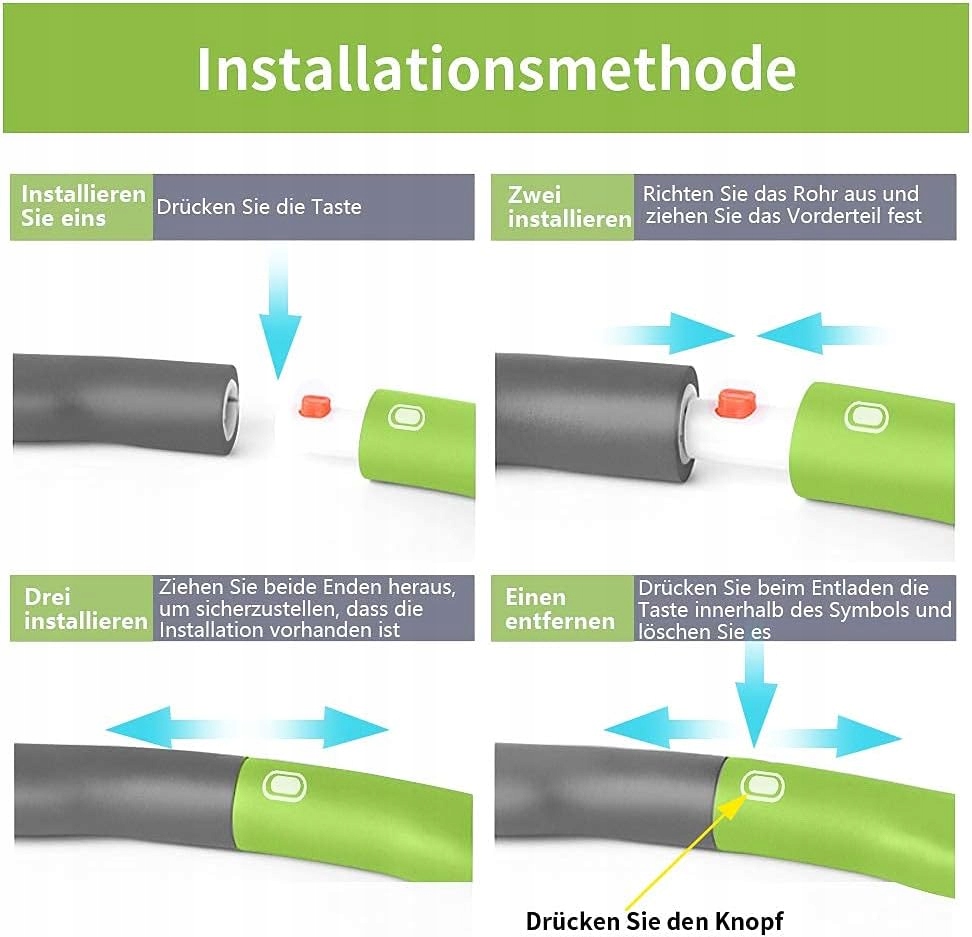 Installationsmethode

Installieren Sie eins

Drücken Sie die Taste

Zwei installieren

Richten Sie das Rohr aus und ziehen Sie das Vorderteil fest

Drei installieren

Ziehen Sie beide Enden heraus, um sicherzustellen, dass die Installation vorhanden ist

Einen entfernen

Drücken Sie beim Entladen die Taste innerhalb des Symbols und löschen Sie es

Drücken Sie den Knopf