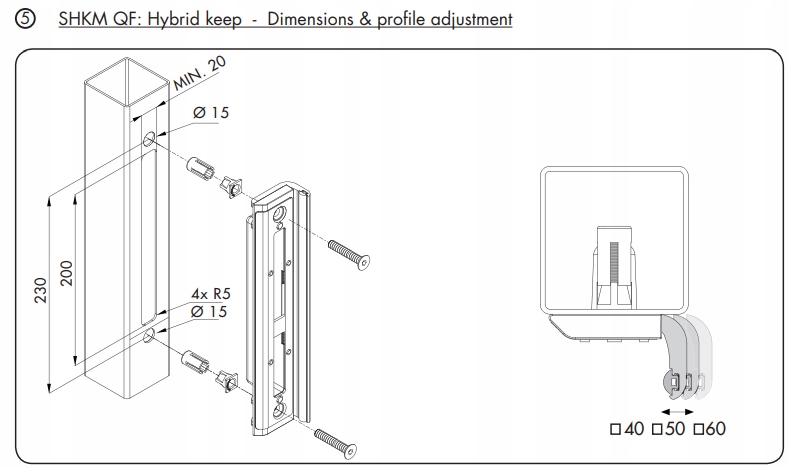 ⑤ SHKM QF: Hybrid keep - Dimensions & profile adjustment

MIN. 20
Ø 15
230
200
4x R5
Ø 15
□40 □50 □60