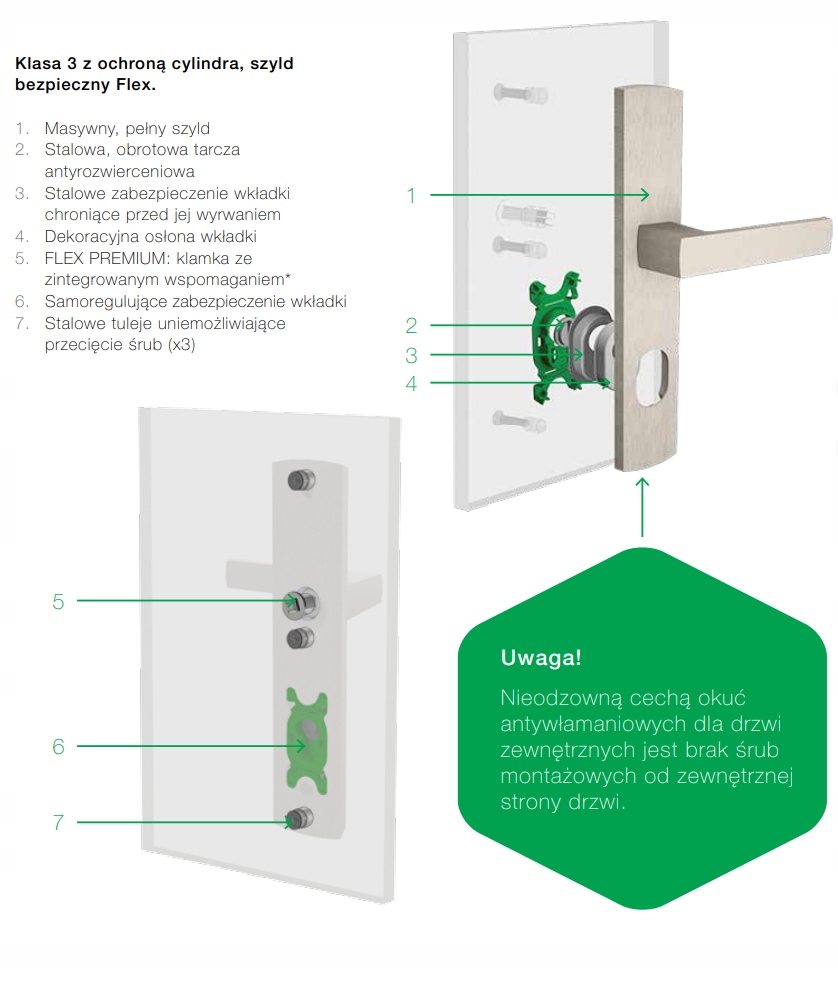 Klasa 3 z ochroną cylindra, szyld bezpieczny Flex.

1. Masywny, pełny szyld
2. Stalowa, obrotowa tarcza antyrozwierceniowa
3. Stalowe zabezpieczenie wkładki chroniące przed jej wyrwaniem
4. Dekoracyjna osłona wkładki
5. FLEX PREMIUM: klamka ze zintegrowanym wspomaganiem*
6. Samoregulujące zabezpieczenie wkładki
7. Stalowe tuleje uniemożliwiające przecięcie śrub (x3)

1
2
3
4
5
6
7

Uwaga!

Nieodzowną cechą okuć antywłamaniowych dla drzwi zewnętrznych jest brak śrub montażowych od zewnętrznej strony drzwi.