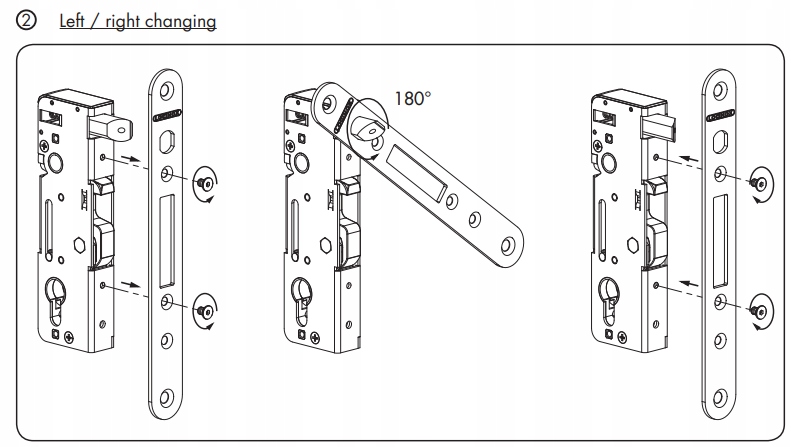 ② Left / right changing

180°