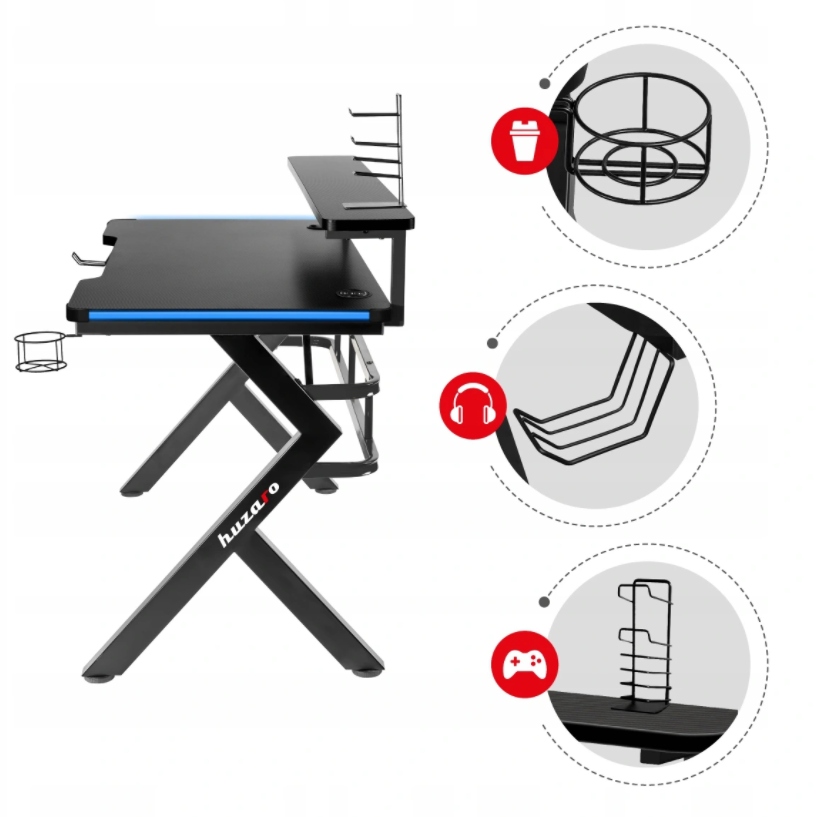 huzaro