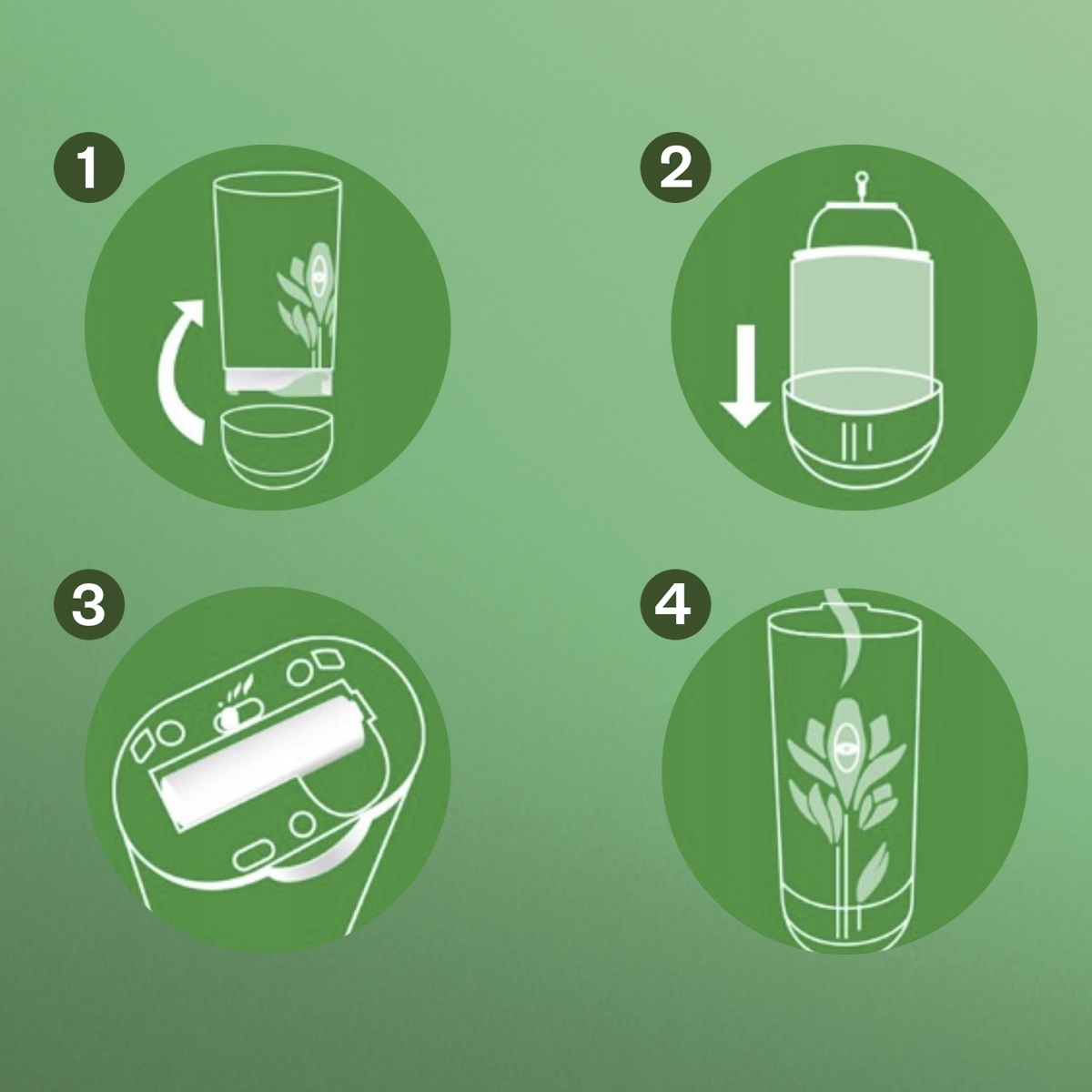 1

2

3

4