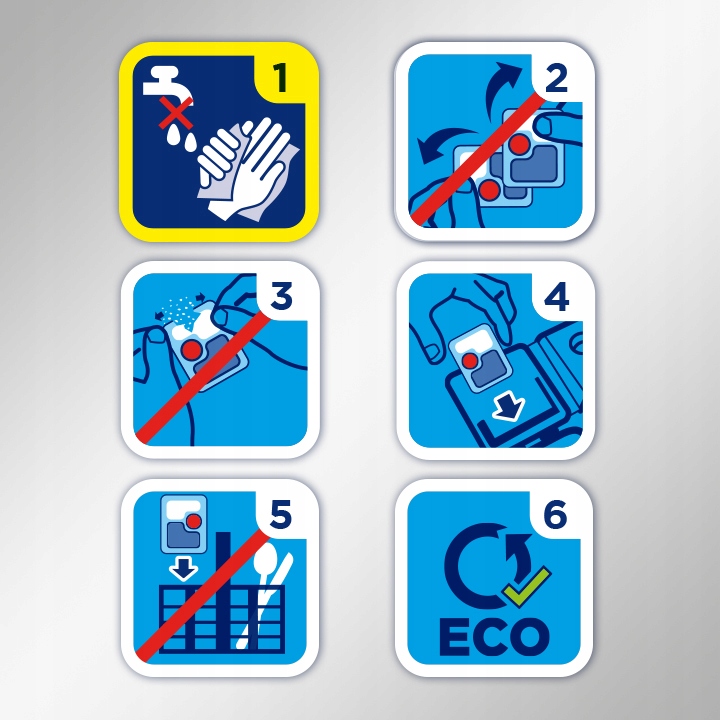 1

2

3

4

5

6

ECO