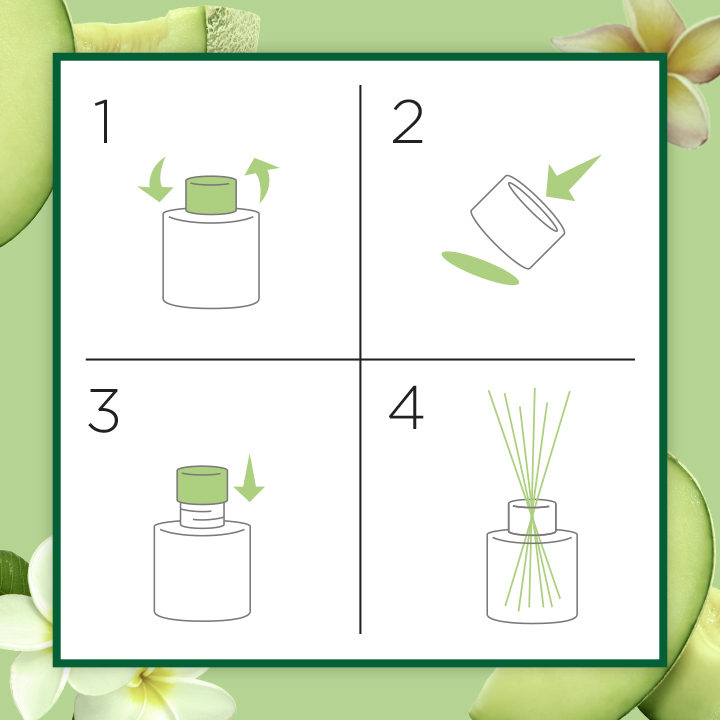 1

2

3

4