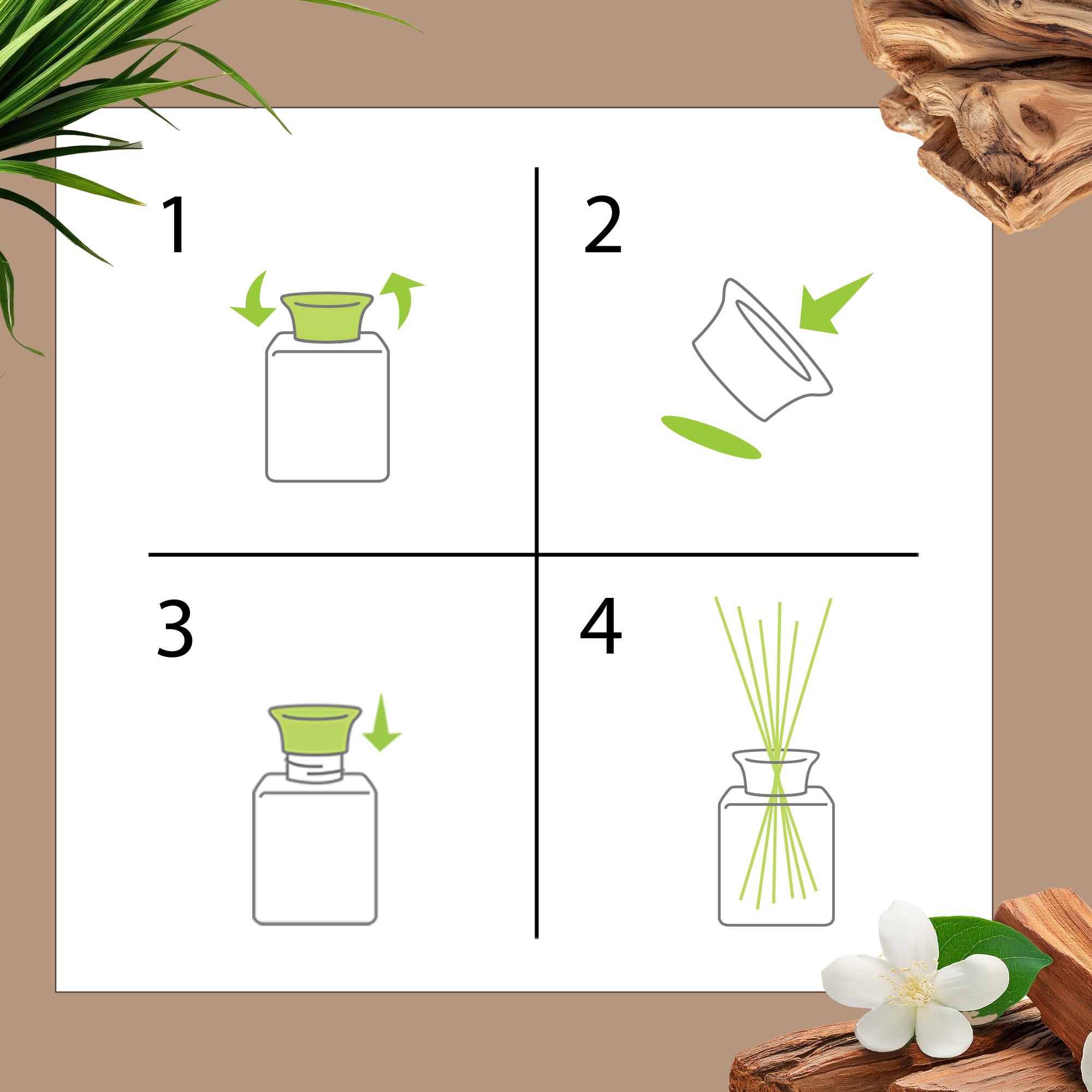 1

2

3

4