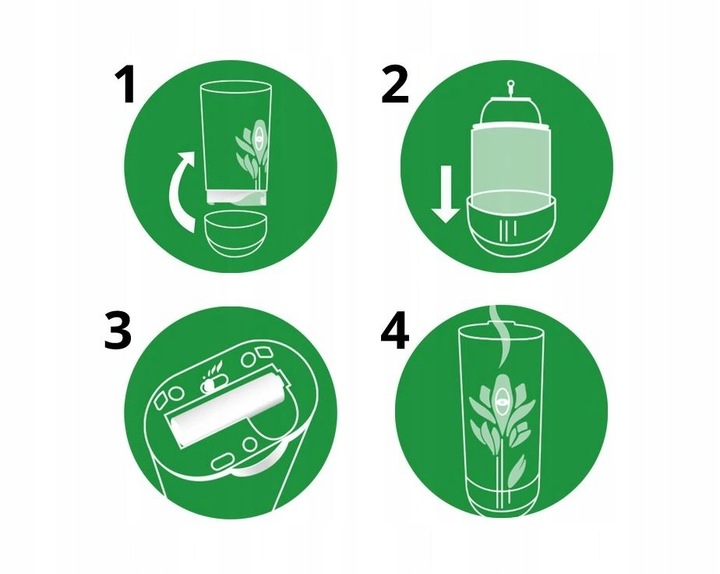 1

2

3

4