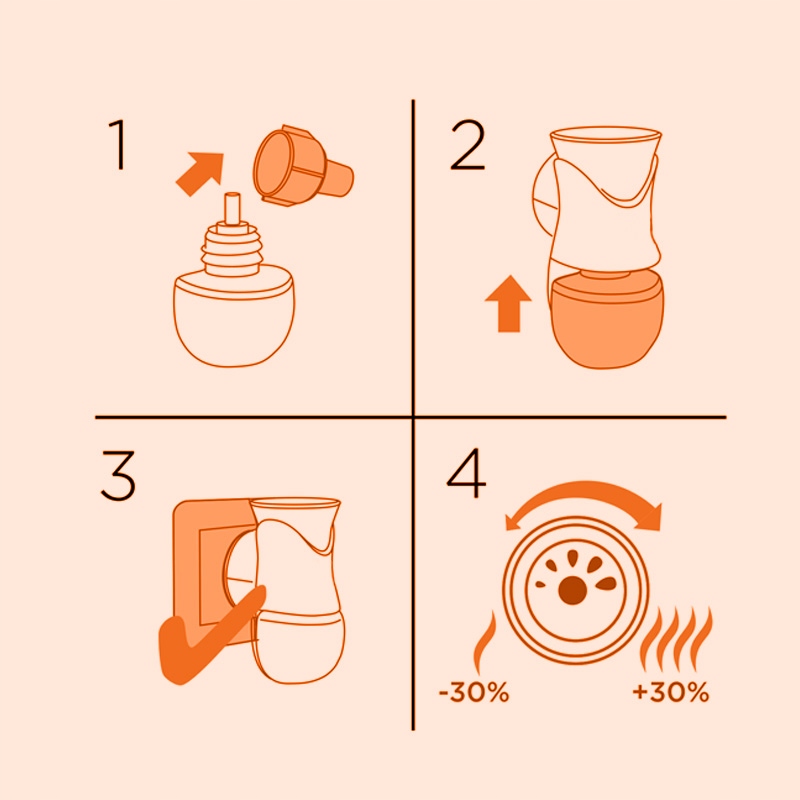 1

2

3

4

-30%

+30%