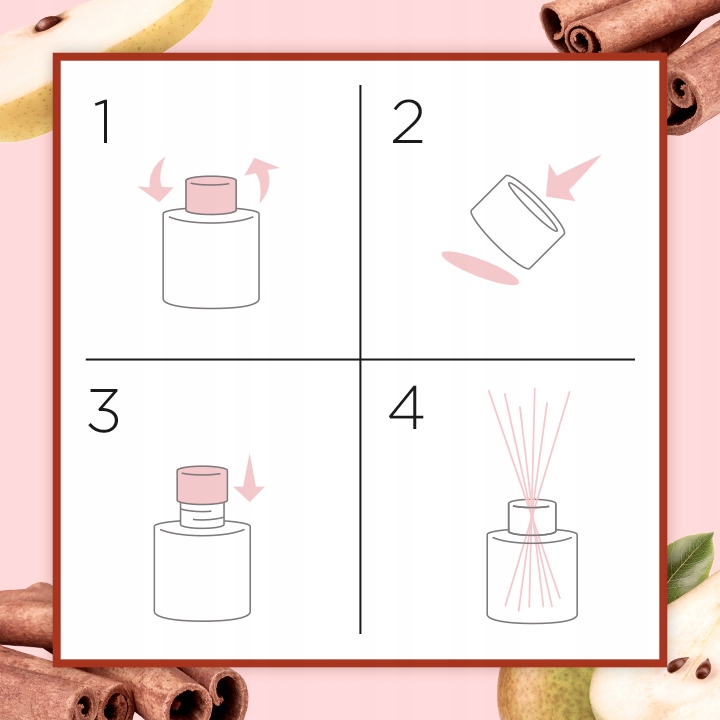 1

2

3

4