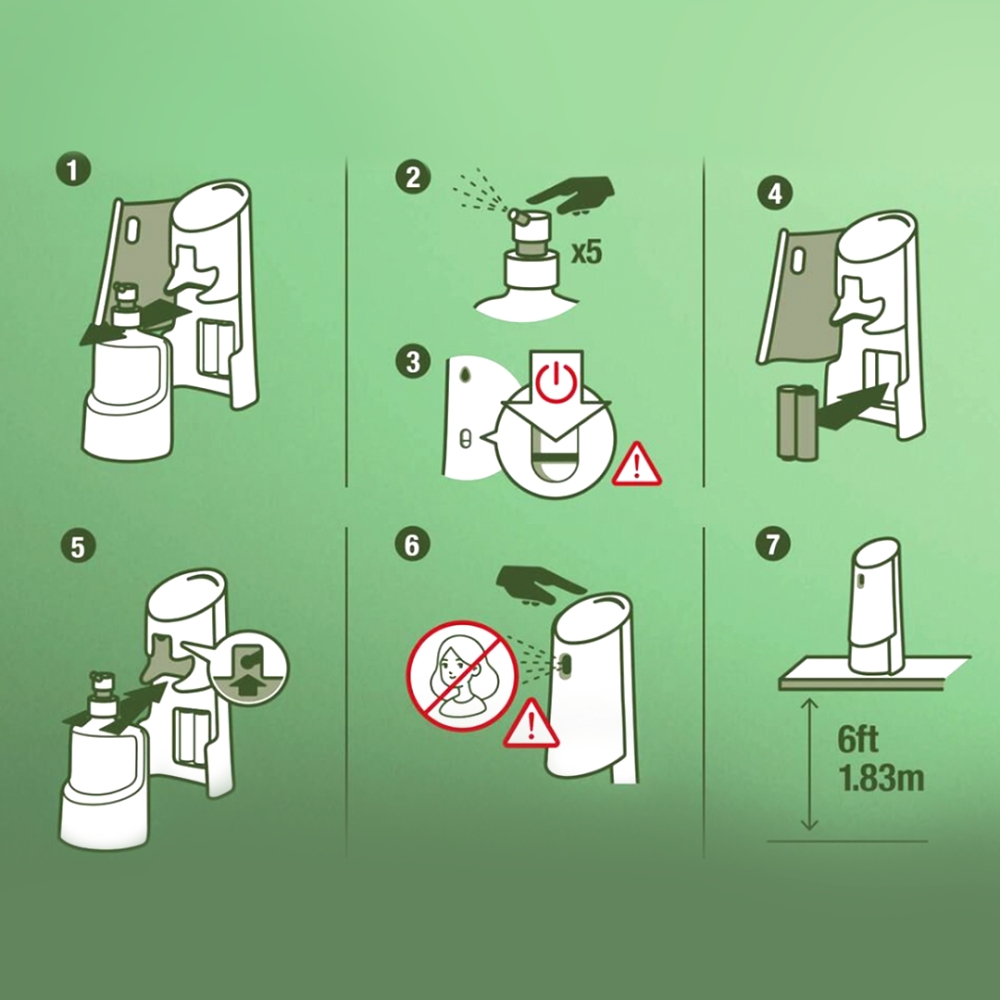 1

2

x5

3

4

5

6

7

6ft
1.83m