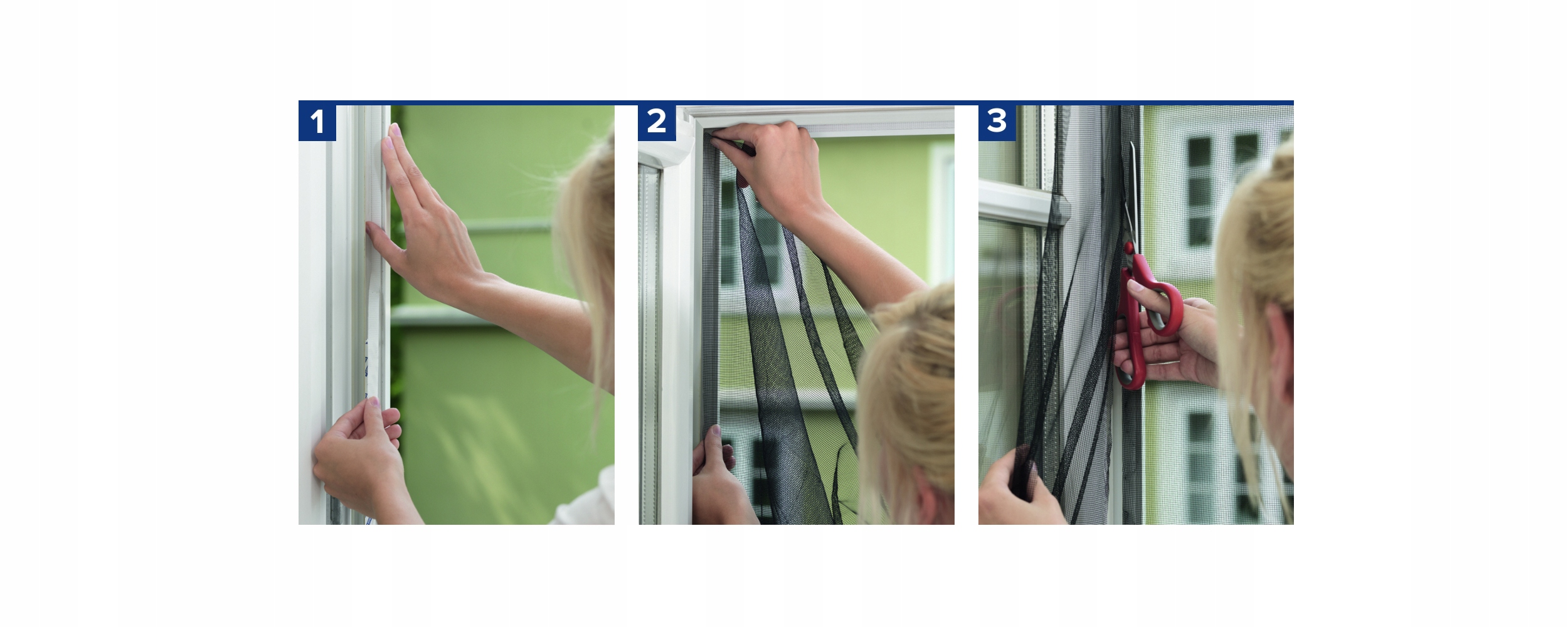 1

2

3