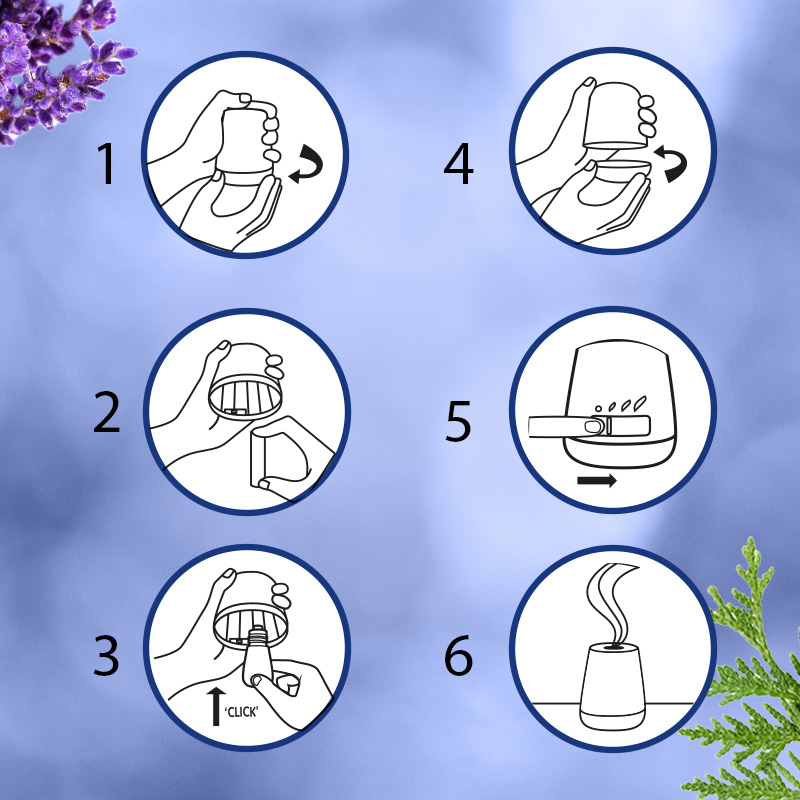 1

2

3

'CLICK'

4

5

6