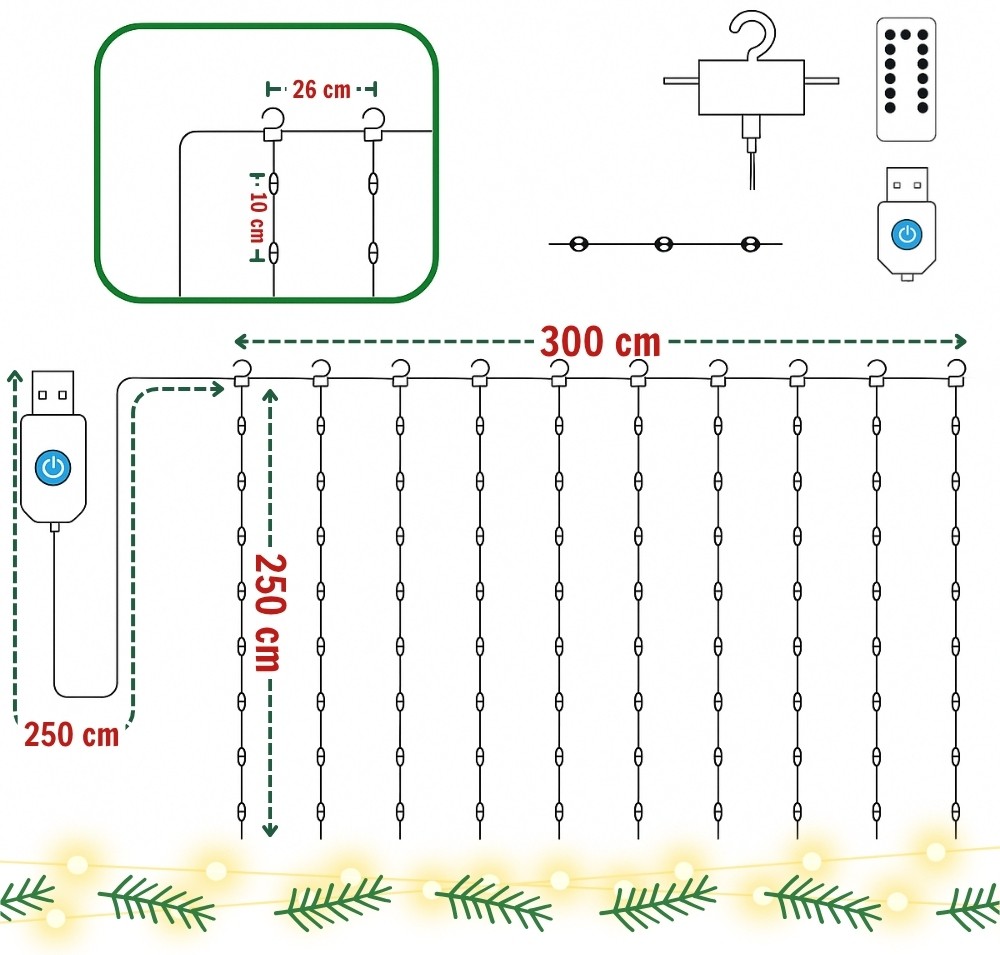 26 cm

10 cm

300 cm

250 cm

250 cm