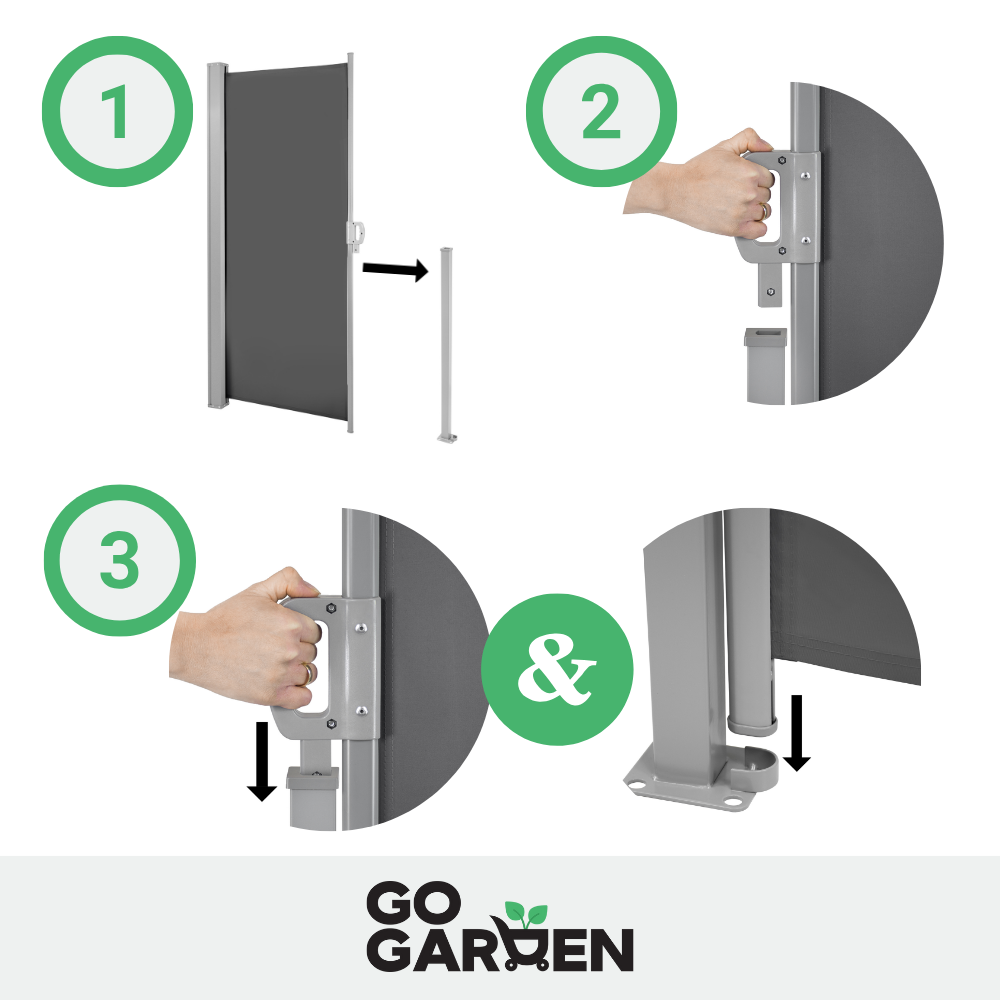 1

2

3

&

GO
GARDEN