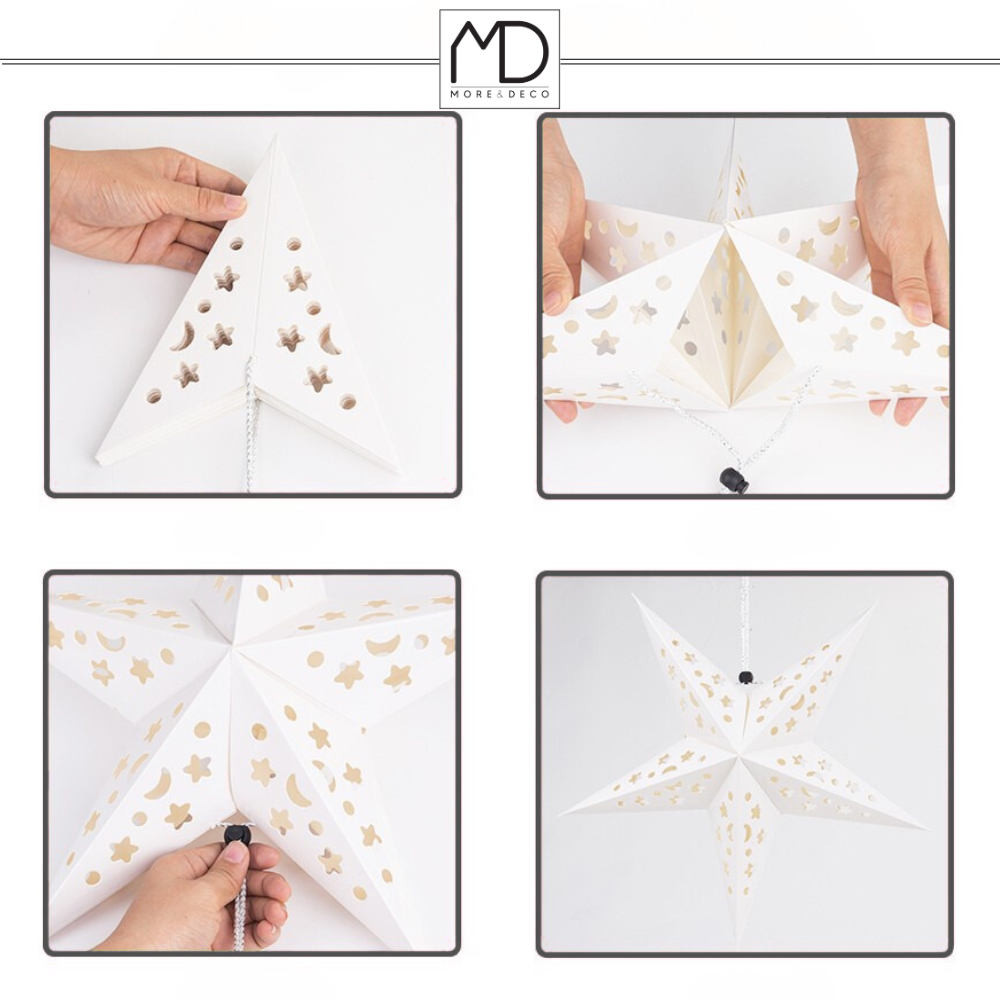 MD
MORE&DECO