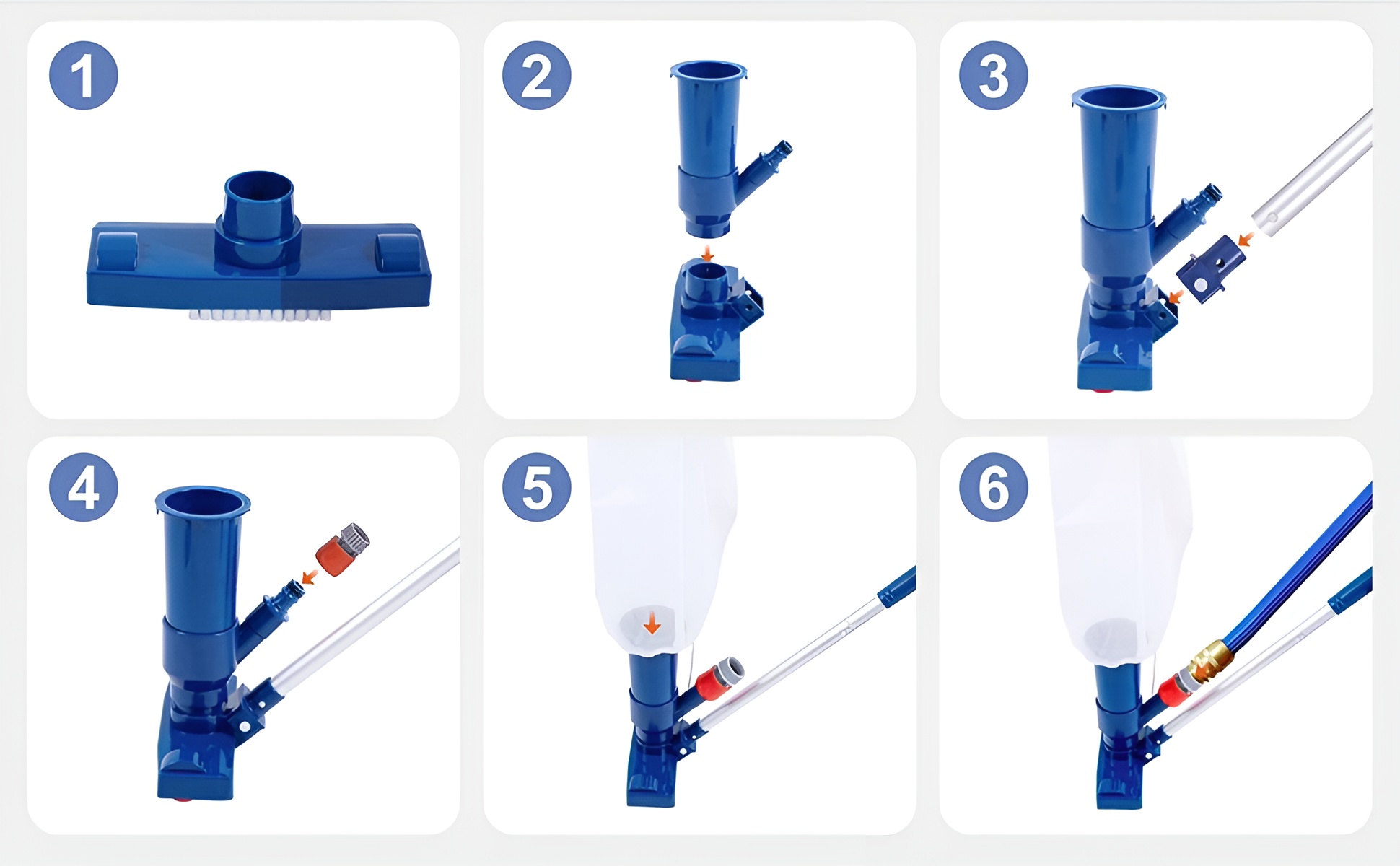 1

2

3

4

5

6