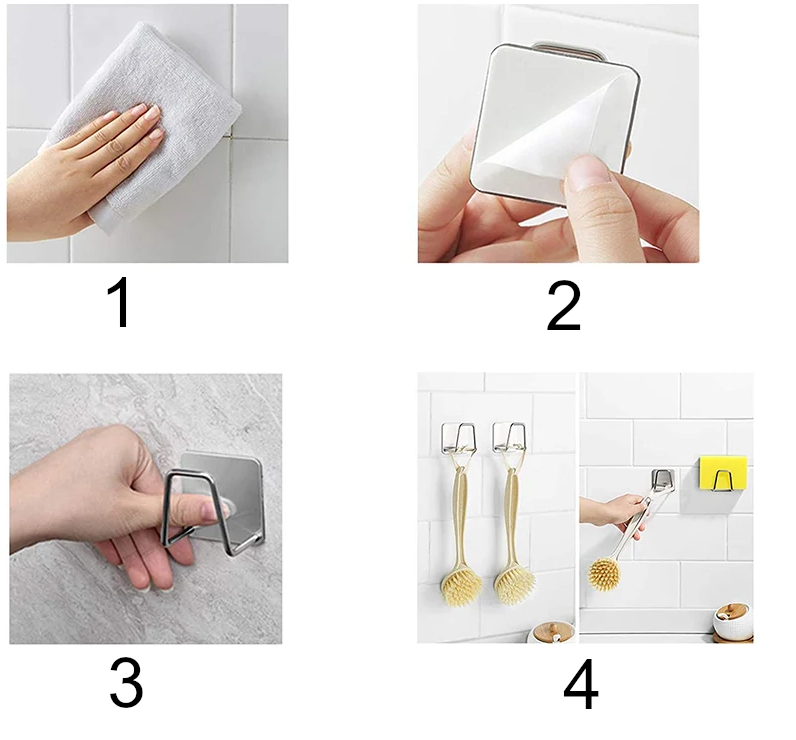 1

2

3

4